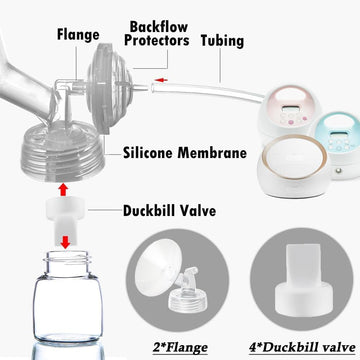 Flange

Backflow Protectors

Tubing

Silicone Membrane

Duckbill Valve

2*Flange

4*Duckbill valve