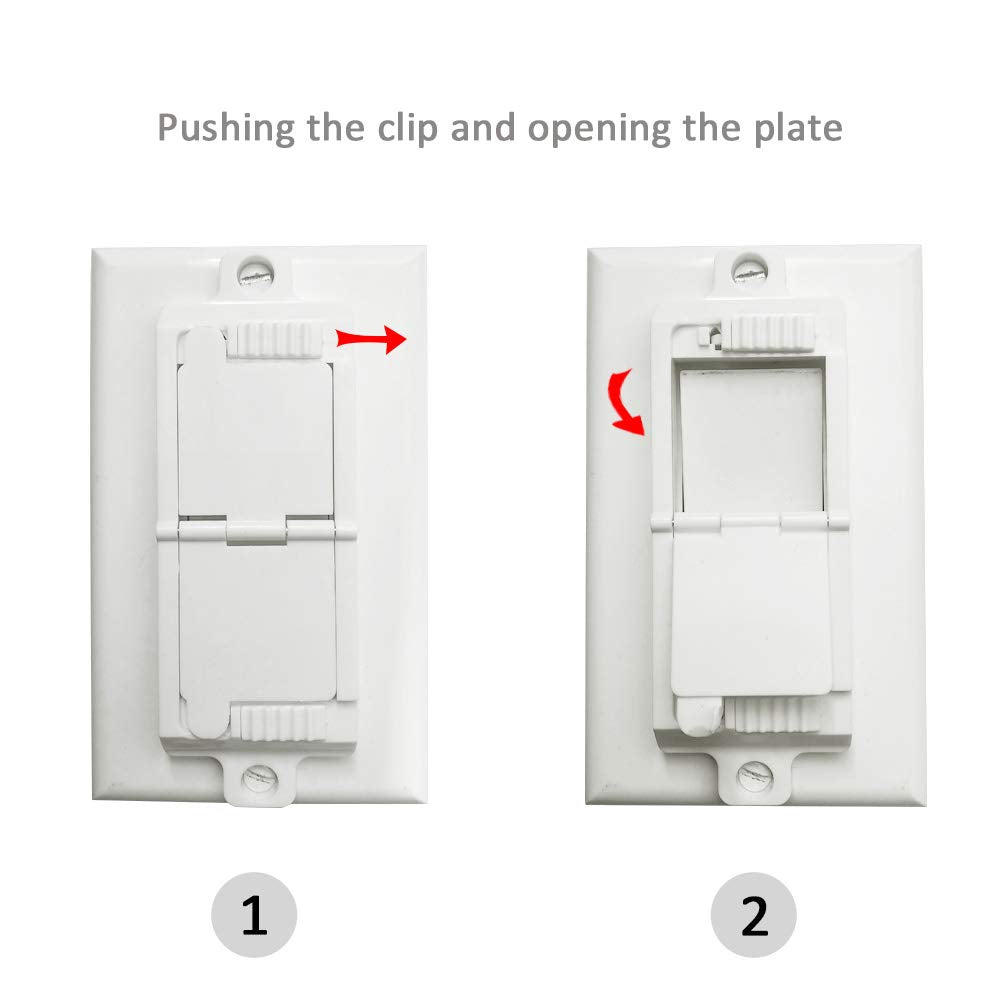 Pushing the clip and opening the plate

1

2