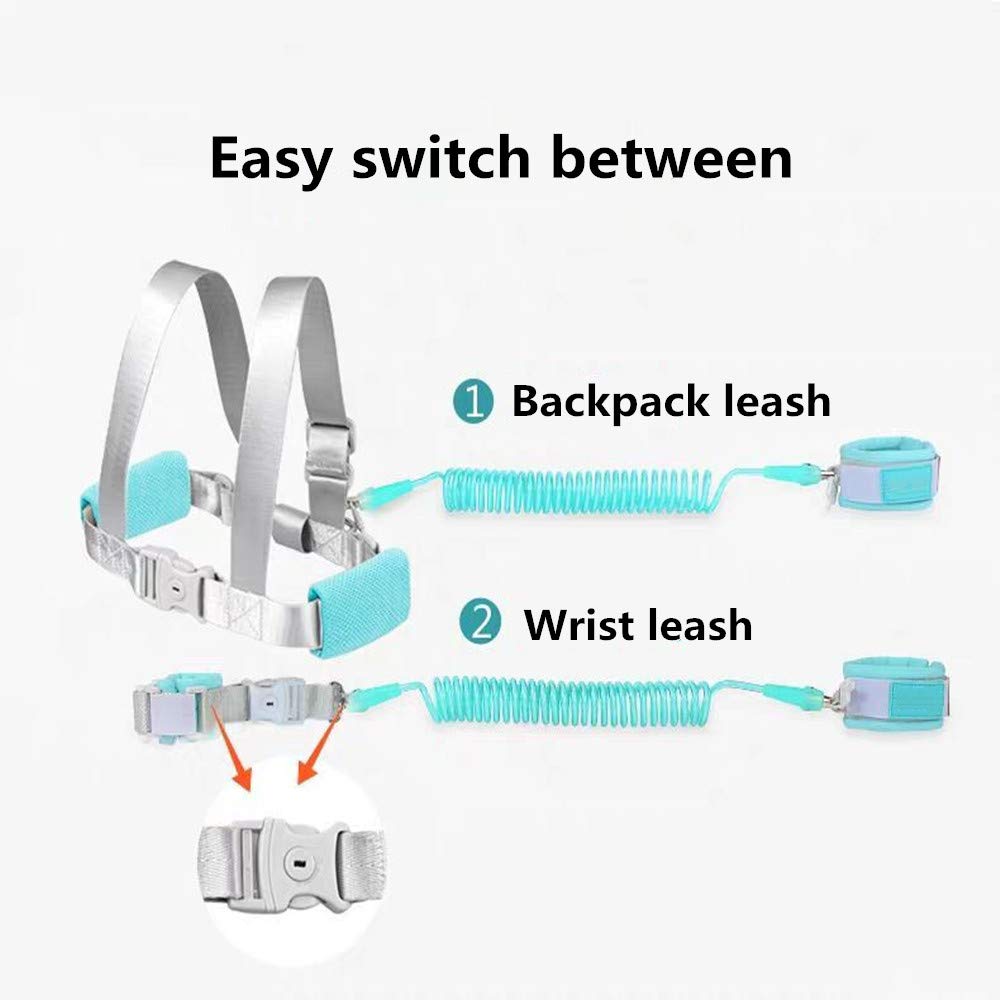 Easy switch between

1 Backpack leash

2 Wrist leash