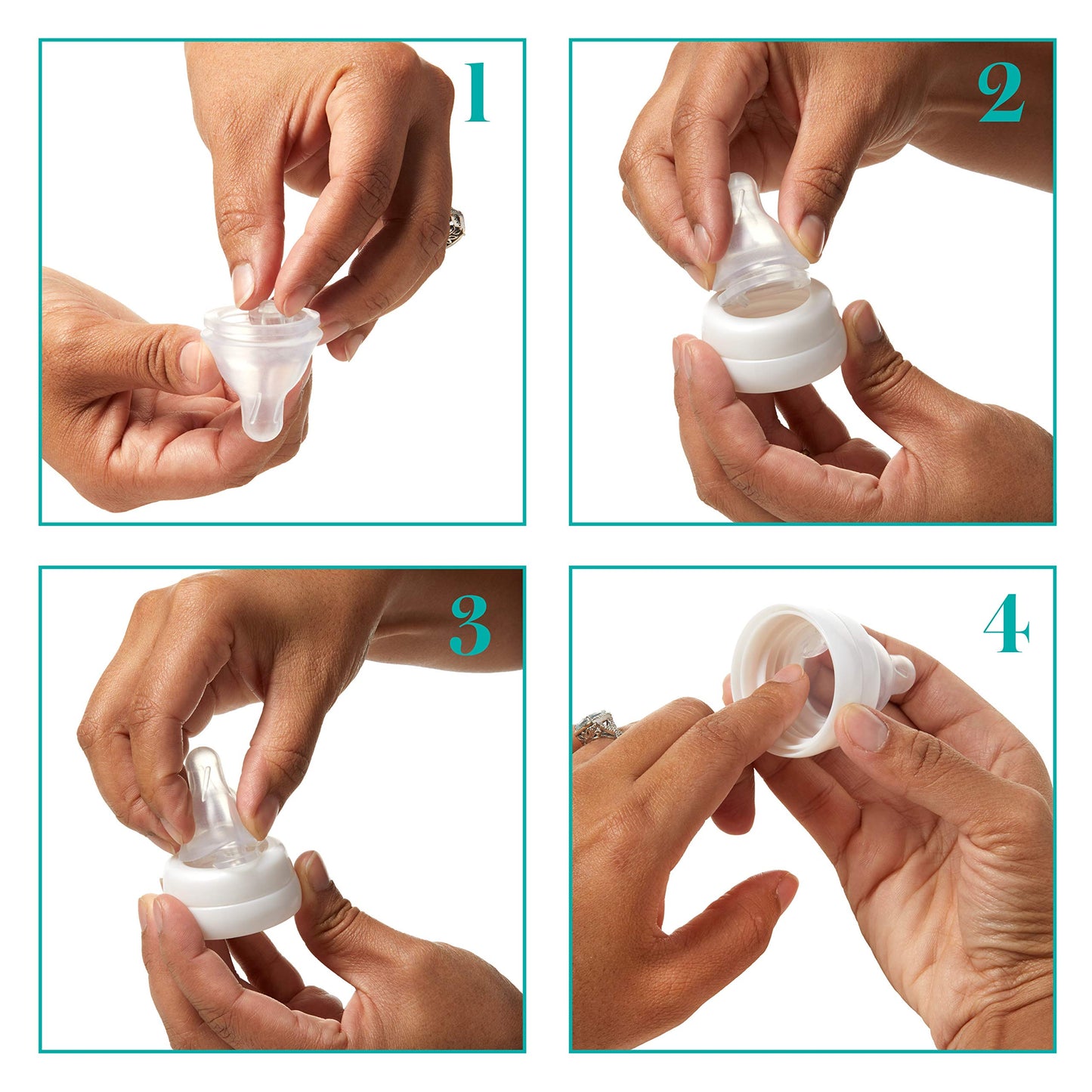 1

2

3

4