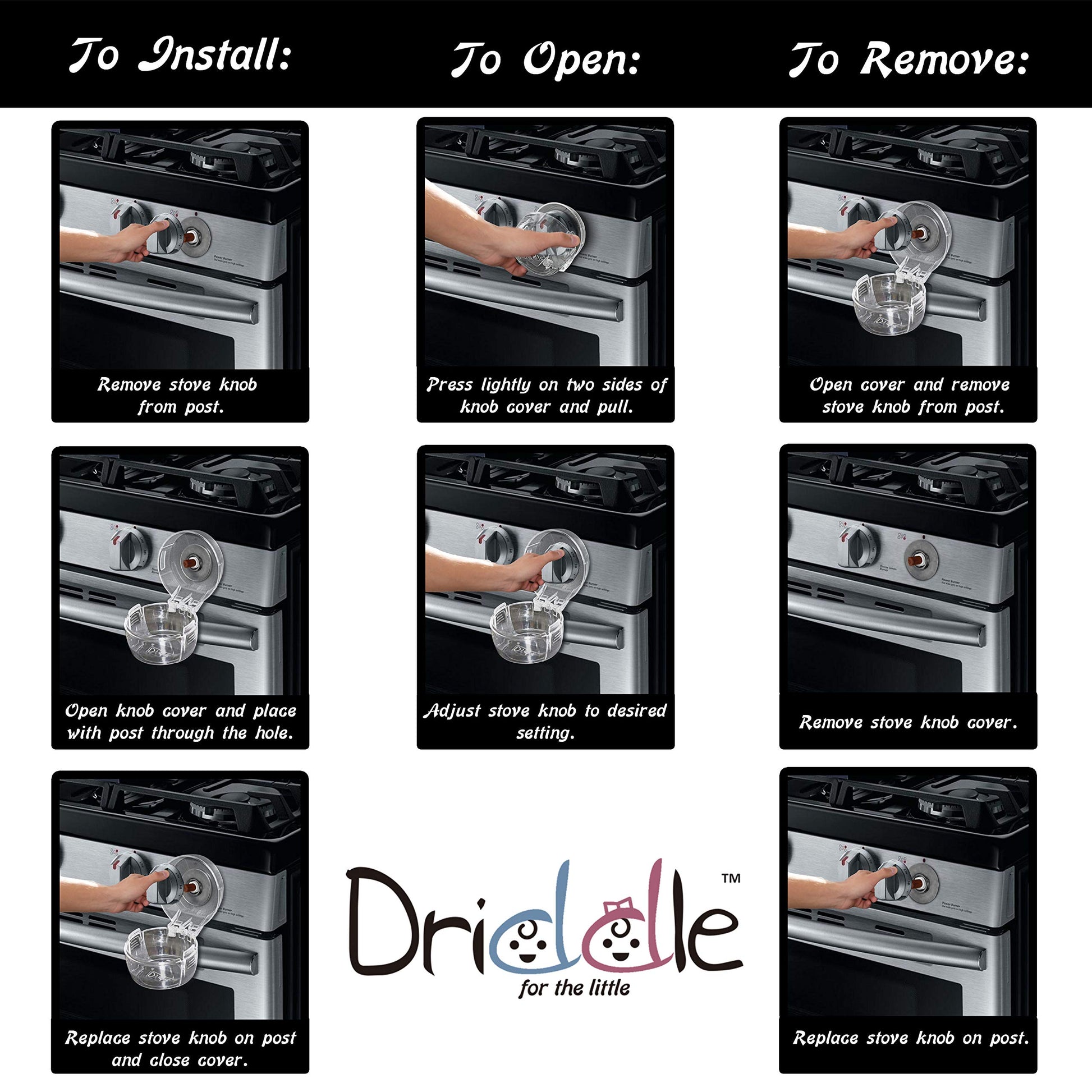 To Install:

Remove stove knob from post.

Open knob cover and place with post through the hole.

Replace stove knob on post and close cover.

To Open:

Press lightly on two sides of knob cover and pull.

Adjust stove knob to desired setting.

Driddle™
for the little

To Remove:

Open cover and remove stove knob from post.

Remove stove knob cover.

Replace stove knob on post.