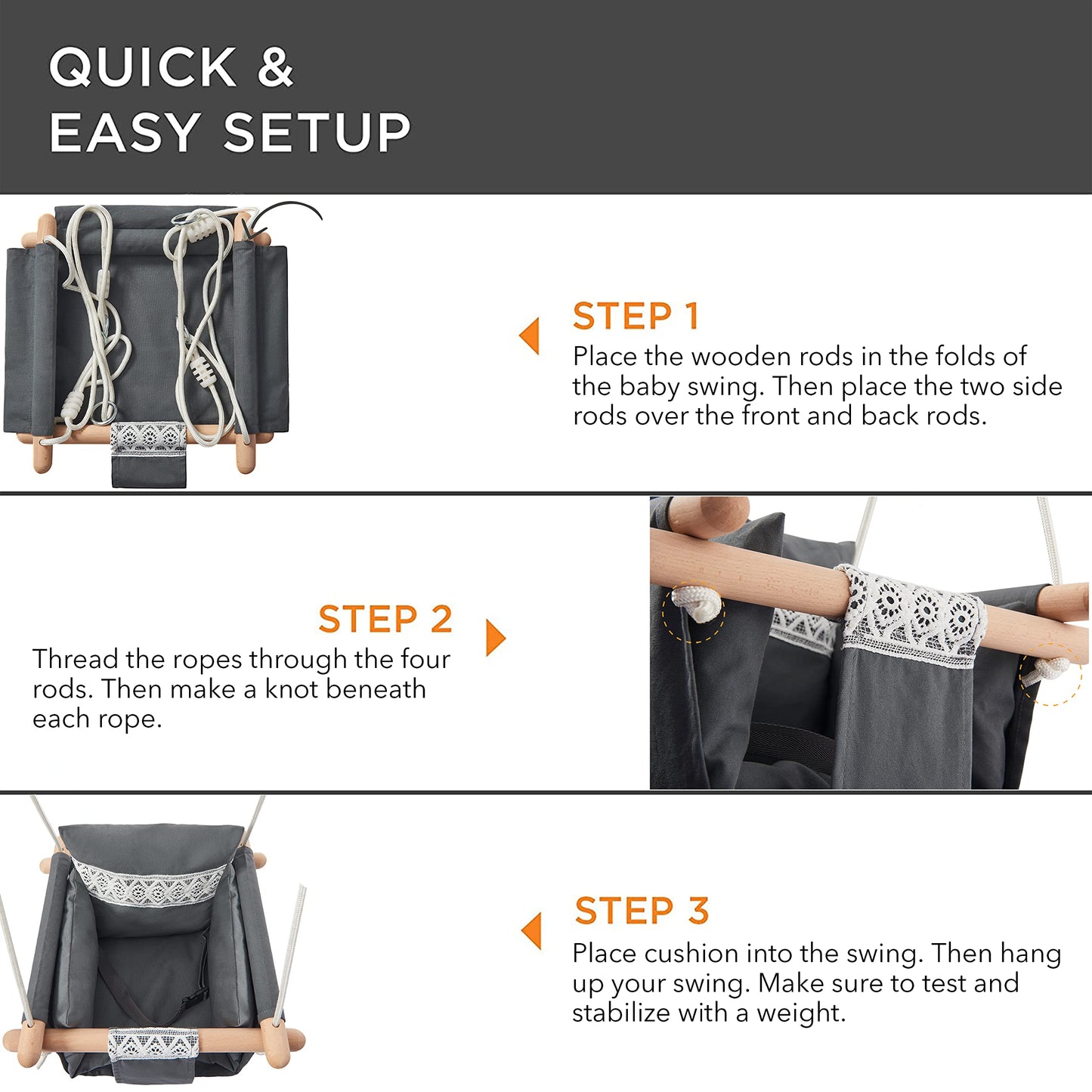 QUICK & EASY SETUP

STEP 1
Place the wooden rods in the folds of the baby swing. Then place the two side rods over the front and back rods.

STEP 2
Thread the ropes through the four rods. Then make a knot beneath each rope.

STEP 3
Place cushion into the swing. Then hang up your swing. Make sure to test and stabilize with a weight.