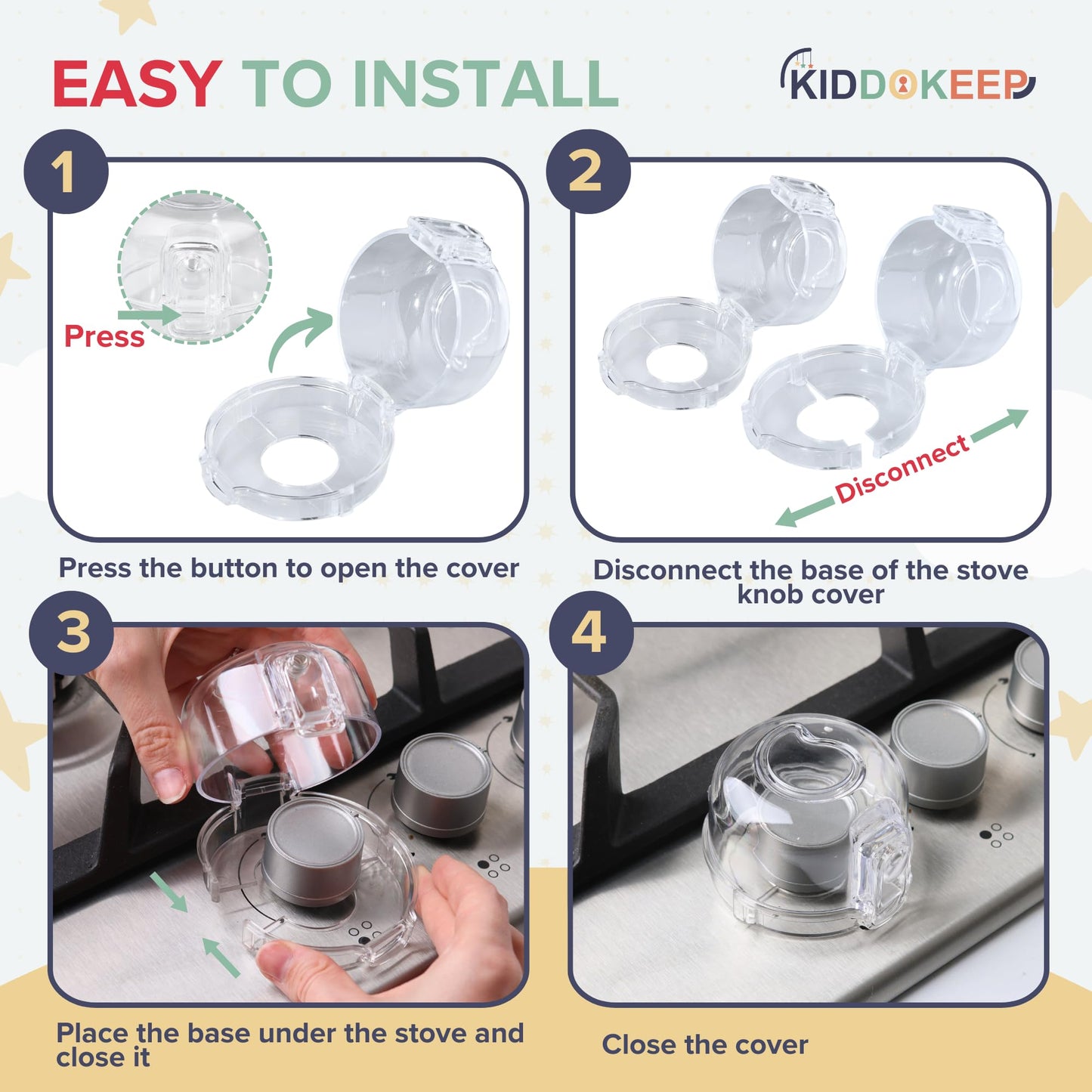 EASY TO INSTALL

KIDDOKEEP

1

Press

Press the button to open the cover

2

Disconnect

Disconnect the base of the stove knob cover

3

Place the base under the stove and close it

4

Close the cover