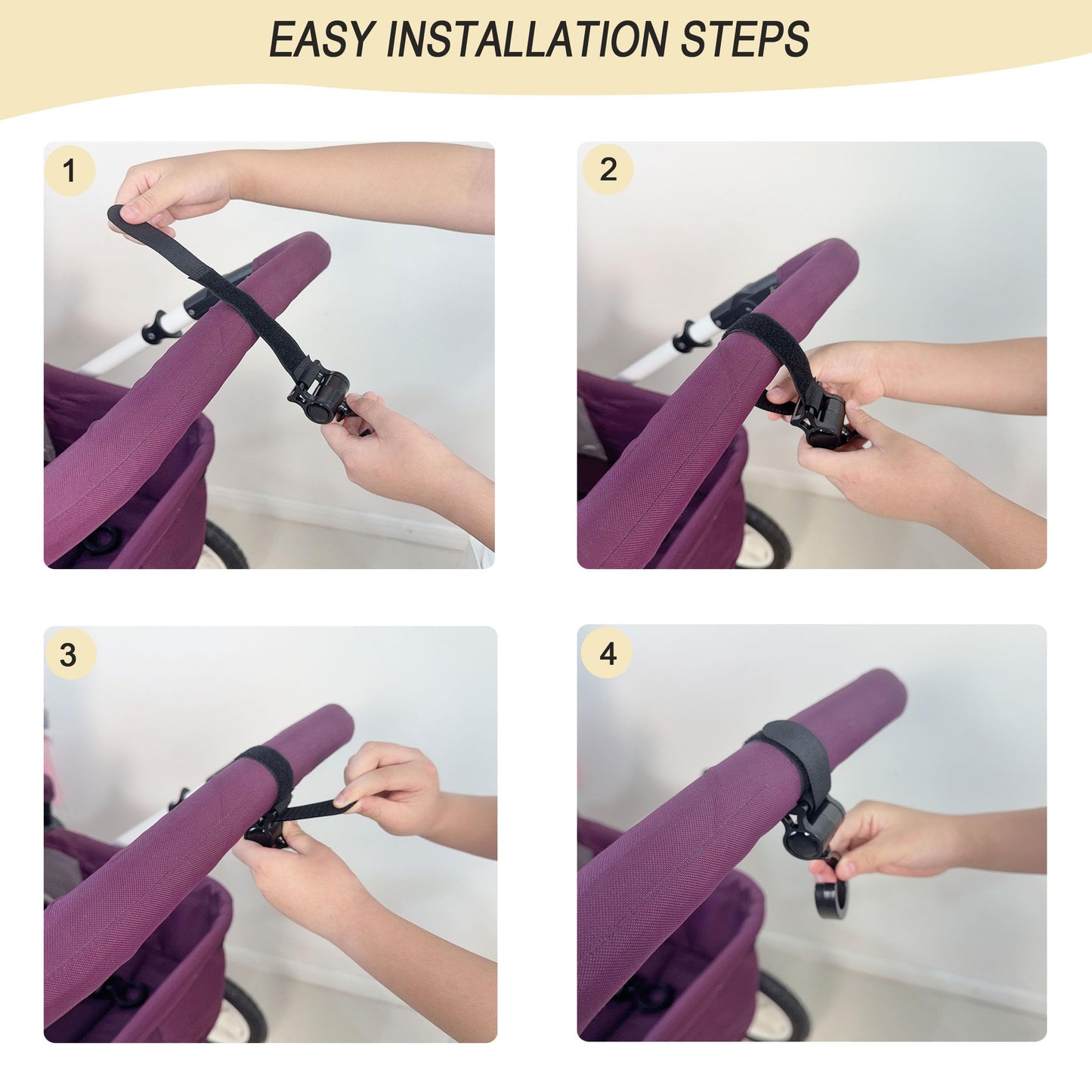 EASY INSTALLATION STEPS

1

2

3

4