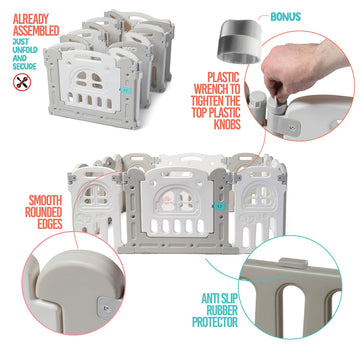 ALREADY ASSEMBLED
JUST UNFOLD AND SECURE

BONUS

PLASTIC WRENCH TO TIGHTEN THE TOP PLASTIC KNOBS

SMOOTH ROUNDED EDGES

ANTI SLIP RUBBER PROTECTOR