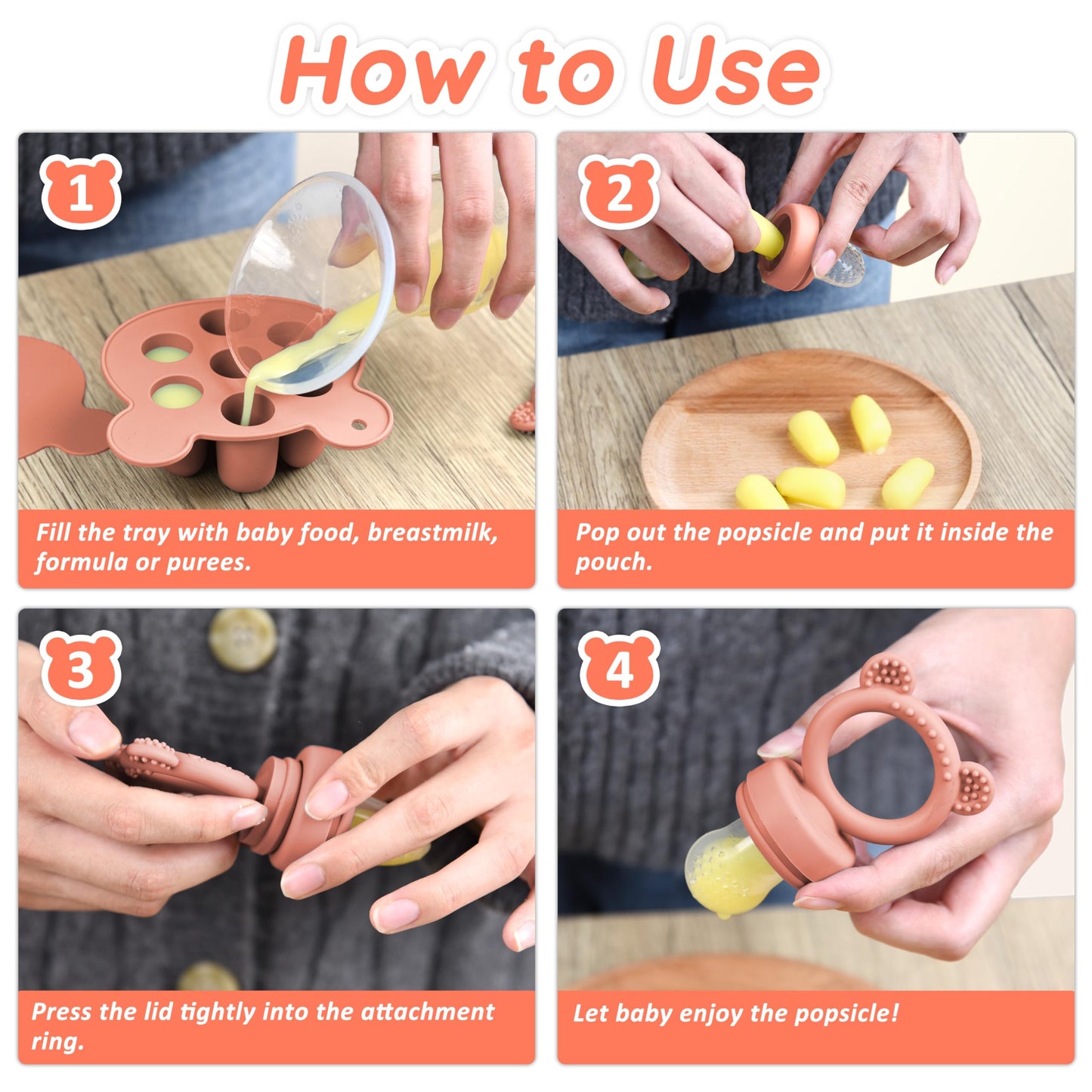 How to Use

1

Fill the tray with baby food, breastmilk, formula or purees.

2

Pop out the popsicle and put it inside the pouch.

3

Press the lid tightly into the attachment ring.

4

Let baby enjoy the popsicle!