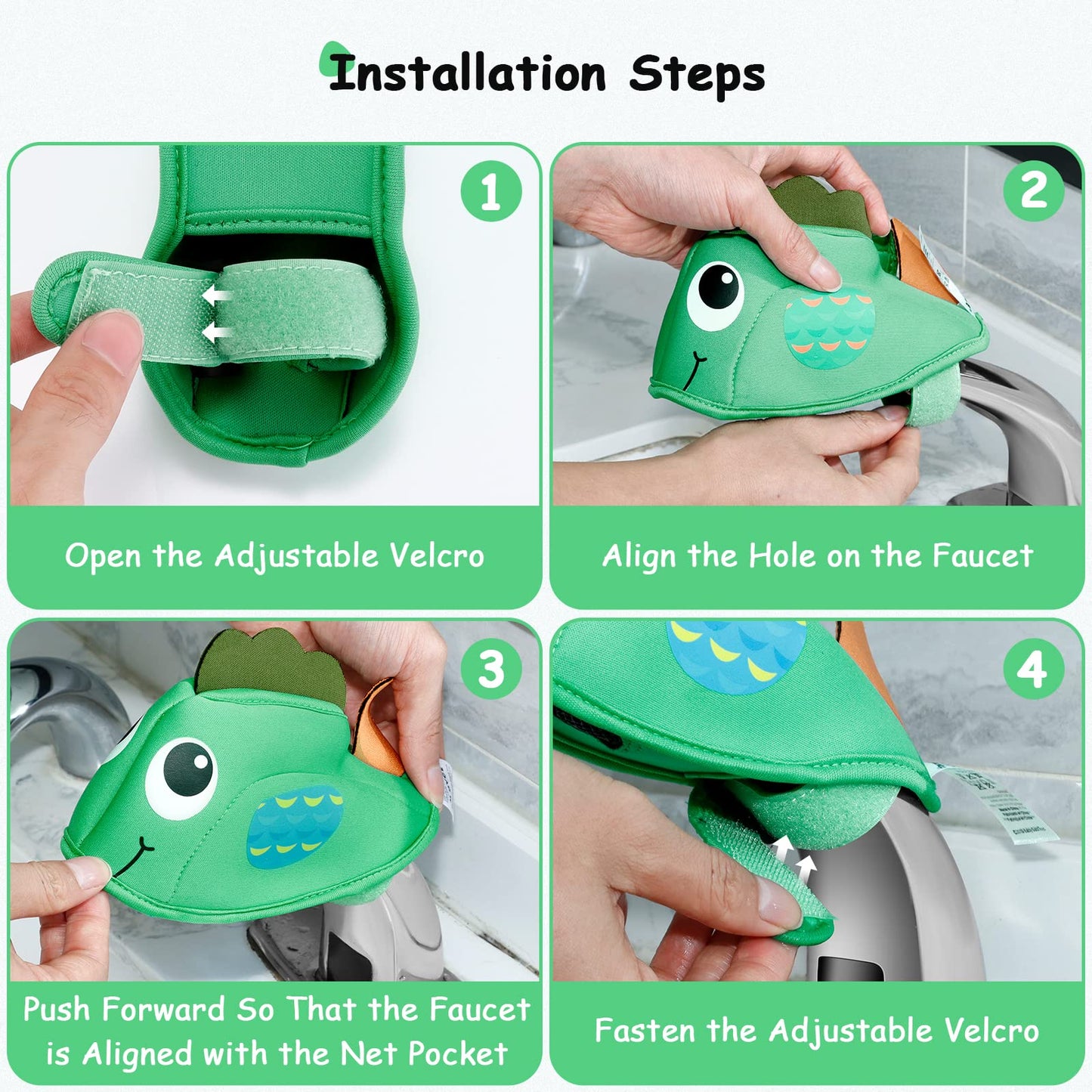 Installation Steps

1

Open the Adjustable Velcro

2

Align the Hole on the Faucet

3

Push Forward So That the Faucet is Aligned with the Net Pocket

4

Fasten the Adjustable Velcro