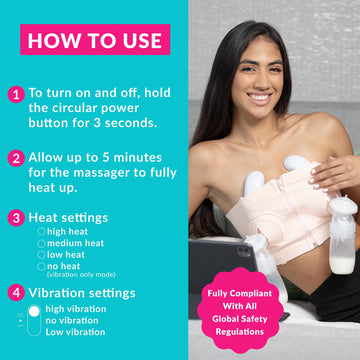 HOW TO USE

1 To turn on and off, hold the circular power button for 3 seconds.

2 Allow up to 5 minutes for the massager to fully heat up.

3 Heat settings
high heat
medium heat
low heat
no heat
(vibration only mode)

4 Vibration settings
high vibration
no vibration
Low vibration

Fully Compliant With All Global Safety Regulations