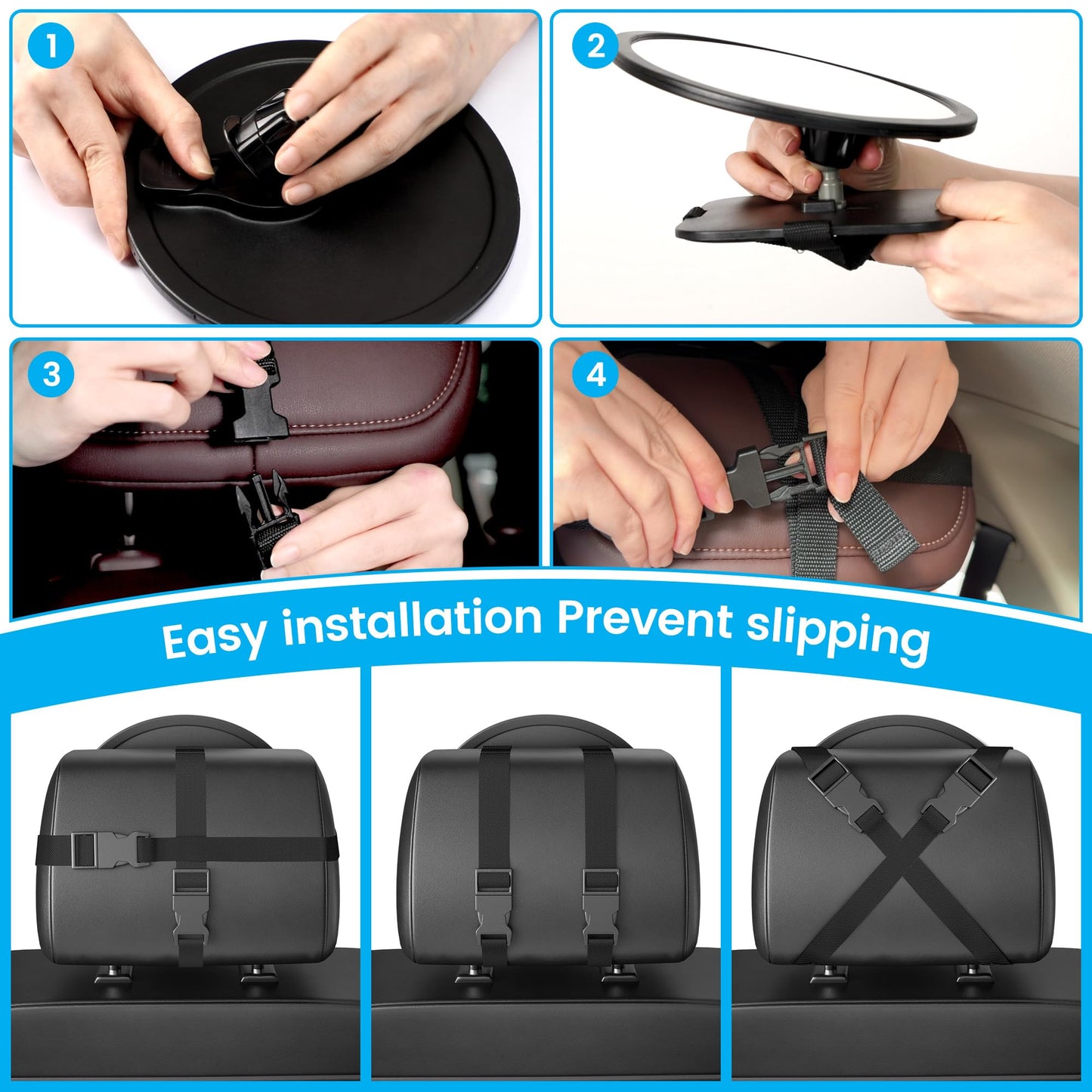 1

2

3

4

Easy installation Prevent slipping