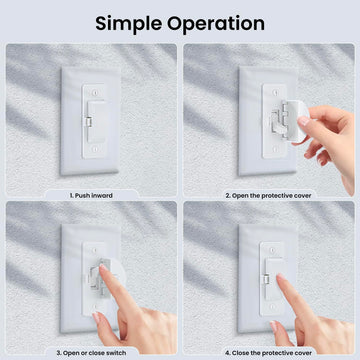 Simple Operation

1. Push inward

2. Open the protective cover

3. Open or close switch

4. Close the protective cover