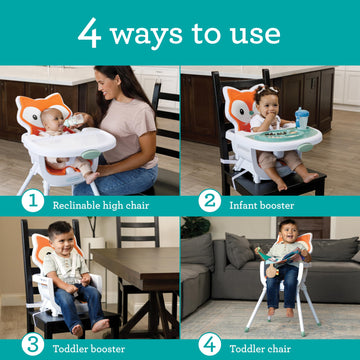 4 ways to use

1 Reclinable high chair

2 Infant booster

3 Toddler booster

4 Toddler chair