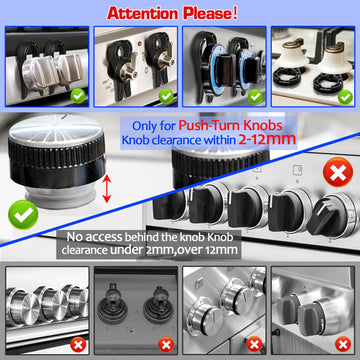 Attention Please!

Only for Push-Turn Knobs
Knob clearance within 2-12mm

No access behind the knob Knob clearance under 2mm,over 12mm