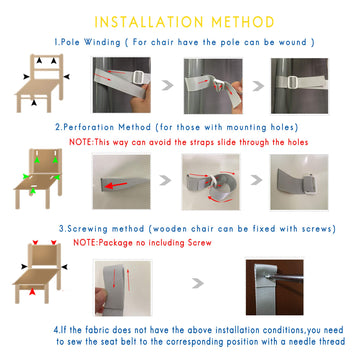 INSTALLATION METHOD

1.Pole Winding ( For chair have the pole can be wound )

2.Perforation Method (for those with mounting holes)

NOTE:This way can avoid the straps slide through the holes

3.Screwing method (wooden chair can be fixed with screws)

NOTE:Package no including Screw

4.If the fabric does not have the above installation conditions,you need to sew the seat belt to the corresponding position with a needle thread