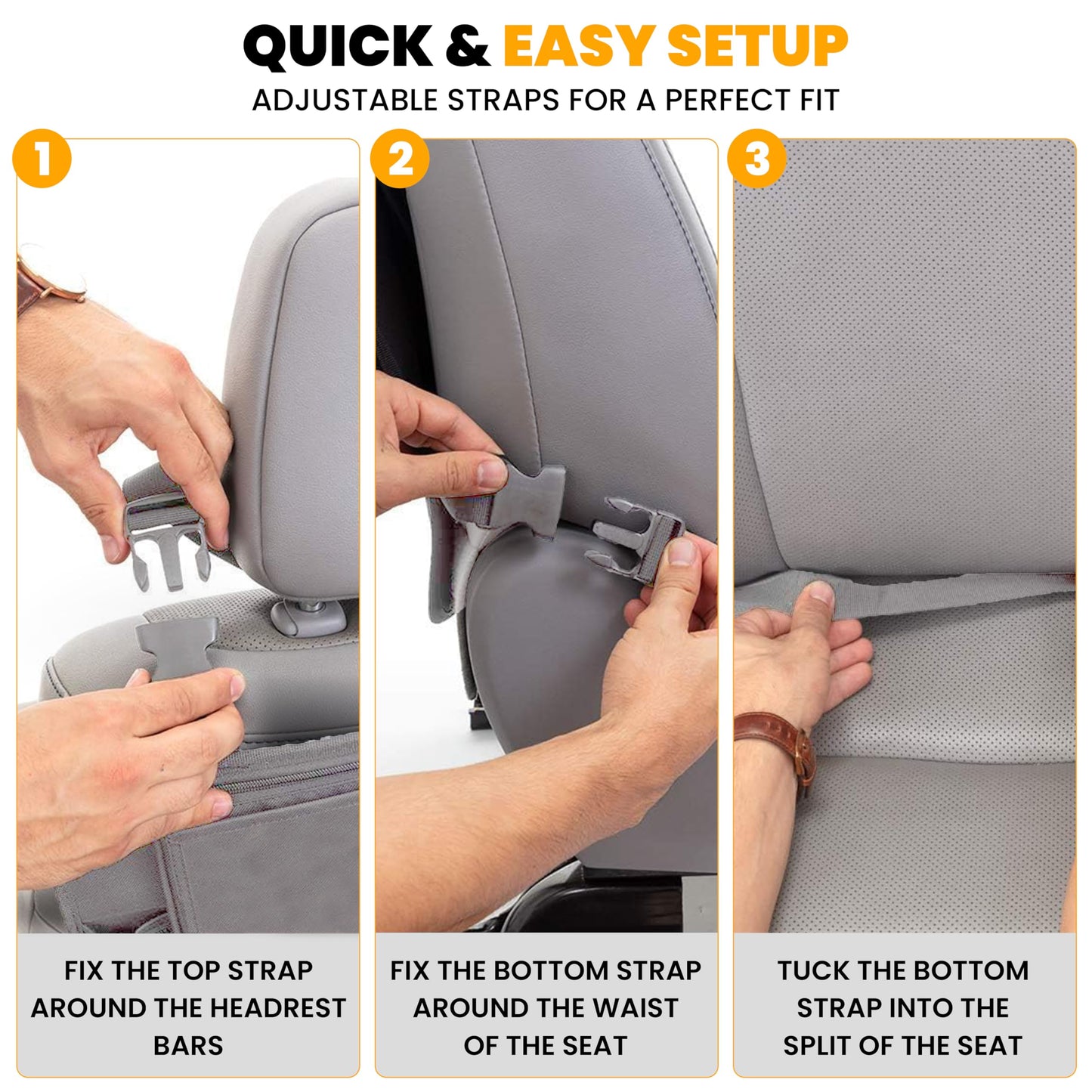 QUICK & EASY SETUP
ADJUSTABLE STRAPS FOR A PERFECT FIT

1
FIX THE TOP STRAP AROUND THE HEADREST BARS

2
FIX THE BOTTOM STRAP AROUND THE WAIST OF THE SEAT

3
TUCK THE BOTTOM STRAP INTO THE SPLIT OF THE SEAT