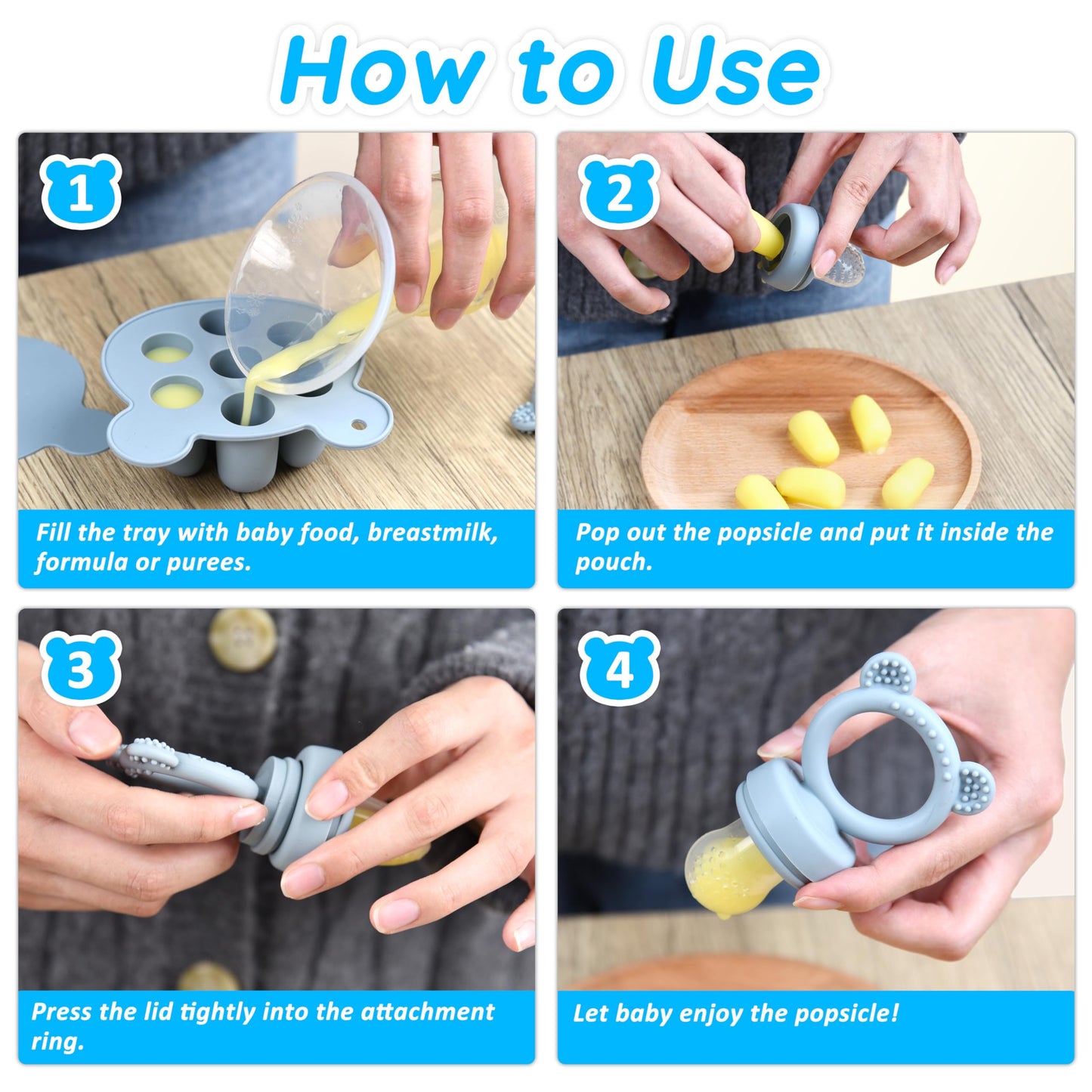 How to Use

1

Fill the tray with baby food, breastmilk, formula or purees.

2

Pop out the popsicle and put it inside the pouch.

3

Press the lid tightly into the attachment ring.

4

Let baby enjoy the popsicle!