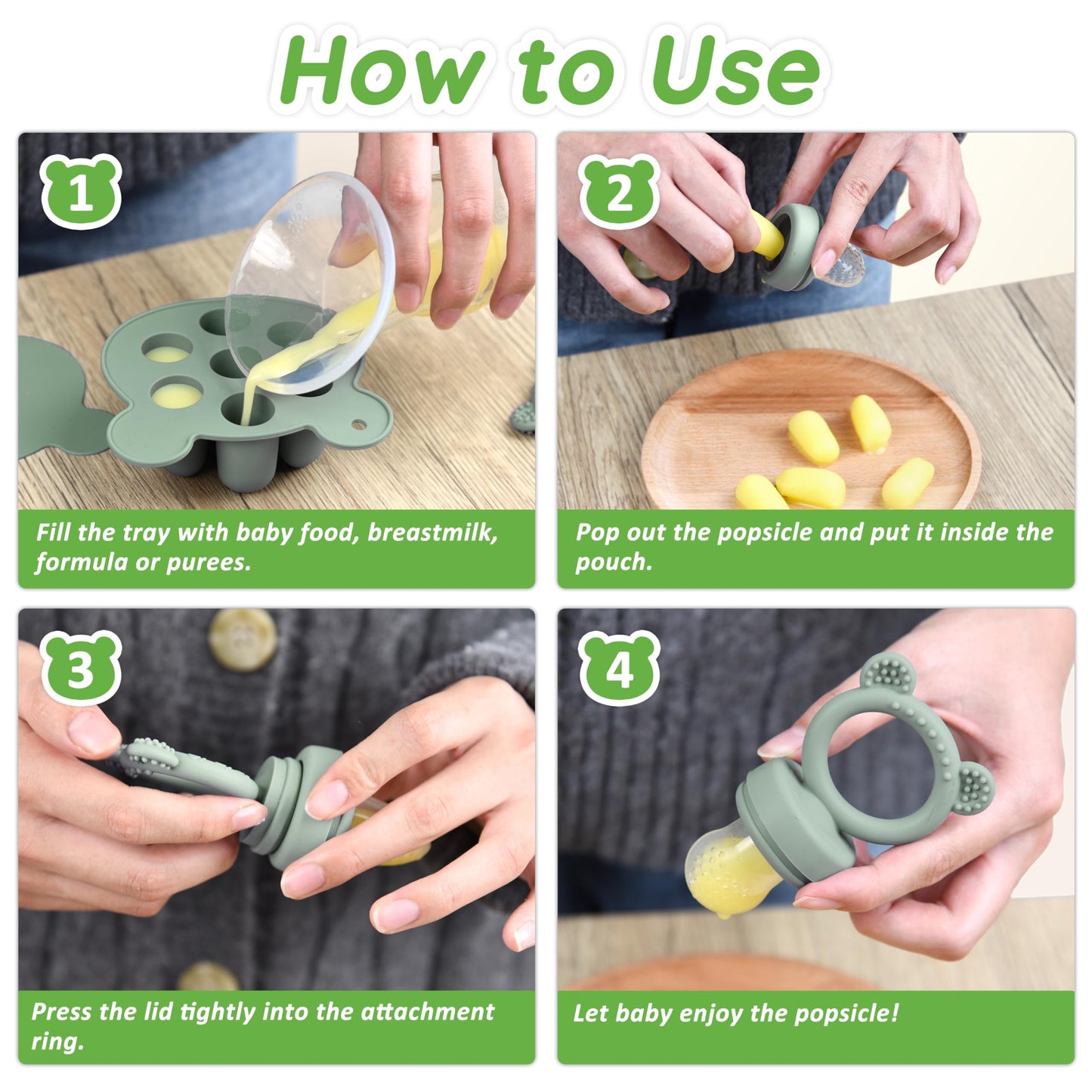 How to Use

1

Fill the tray with baby food, breastmilk, formula or purees.

2

Pop out the popsicle and put it inside the pouch.

3

Press the lid tightly into the attachment ring.

4

Let baby enjoy the popsicle!