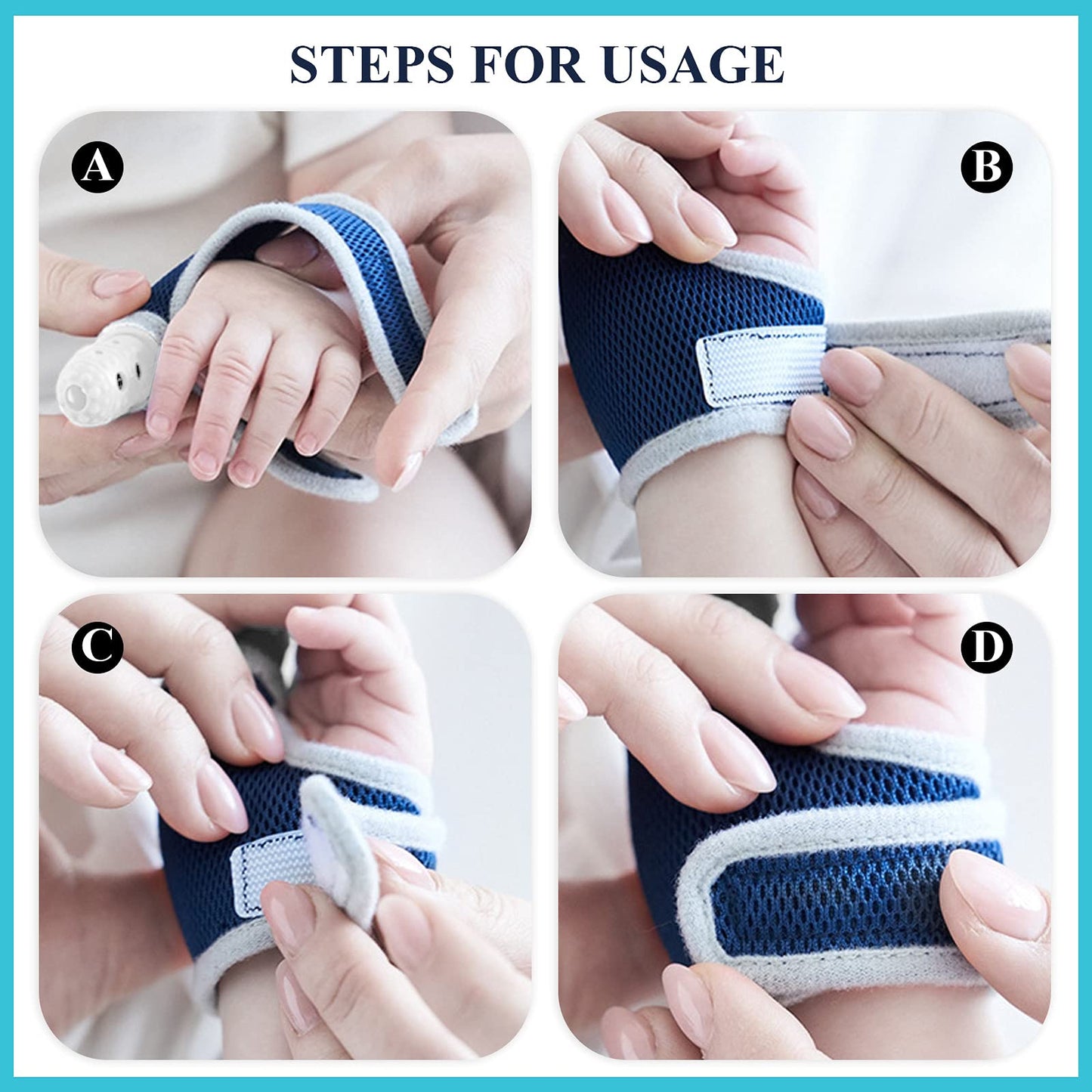 STEPS FOR USAGE

A

B

C

D