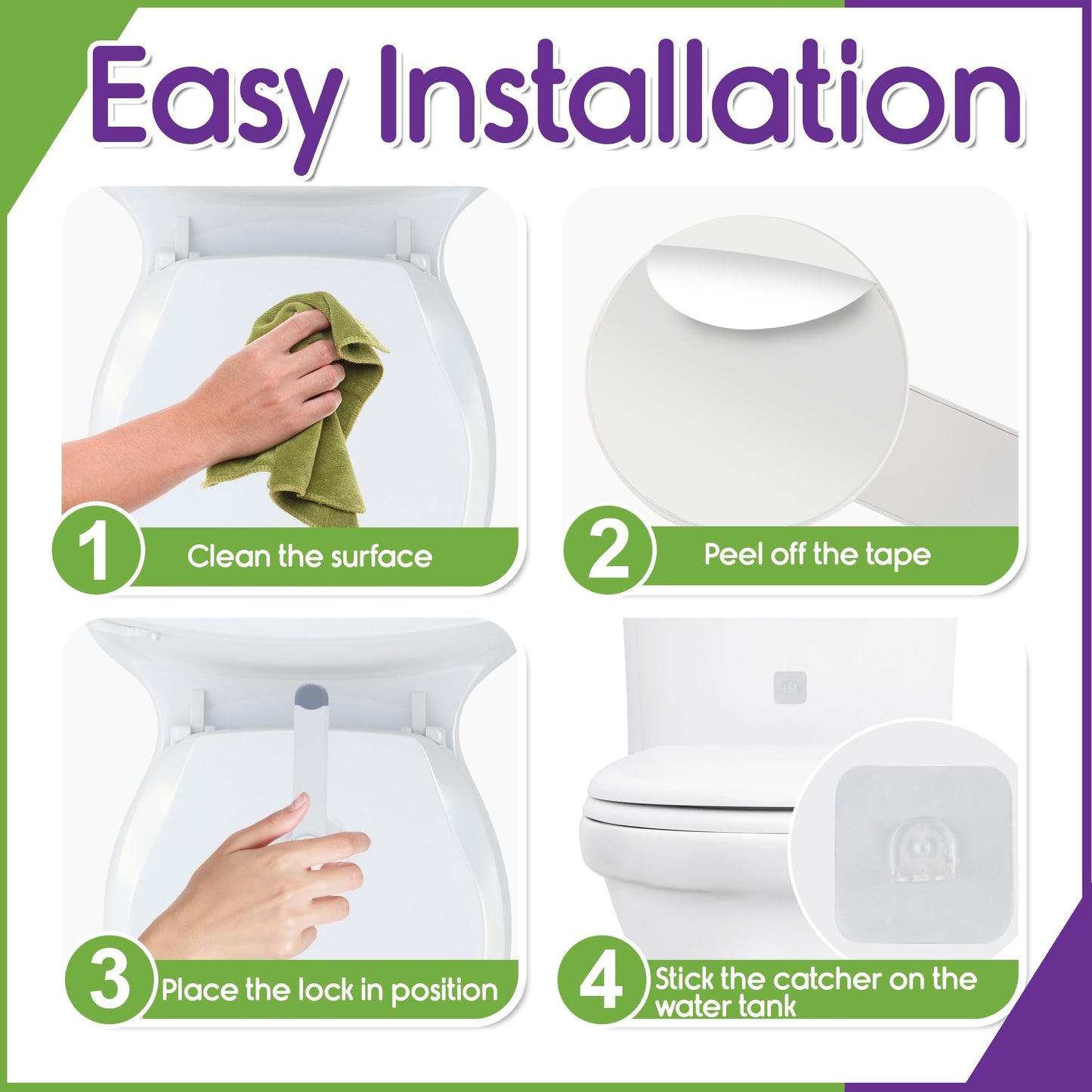 Easy Installation

1 Clean the surface

2 Peel off the tape

3 Place the lock in position

4 Stick the catcher on the water tank