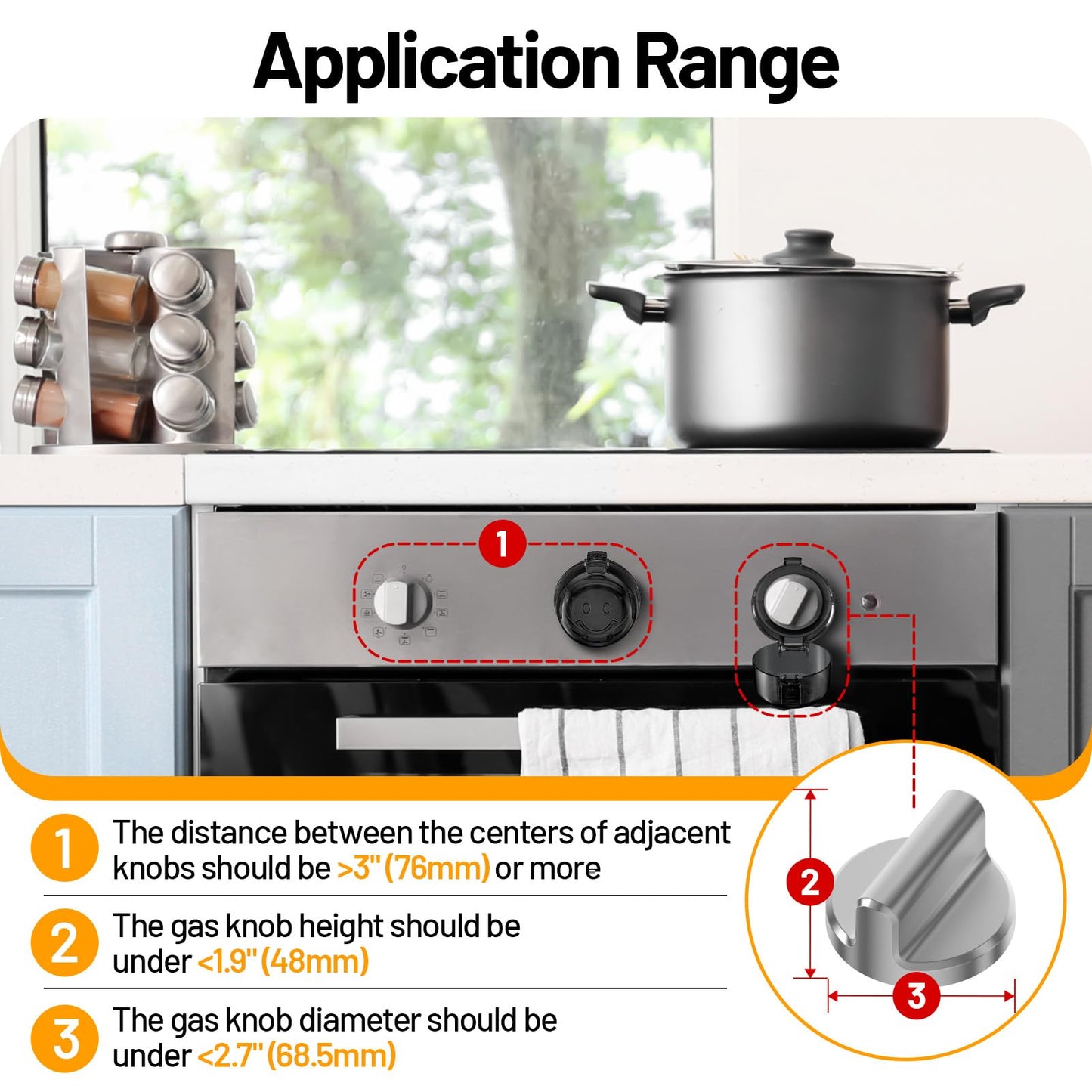 Application Range

1

1 The distance between the centers of adjacent knobs should be >3" (76mm) or more

2 The gas knob height should be under <1.9" (48mm)

3 The gas knob diameter should be under <2.7" (68.5mm)

2

3