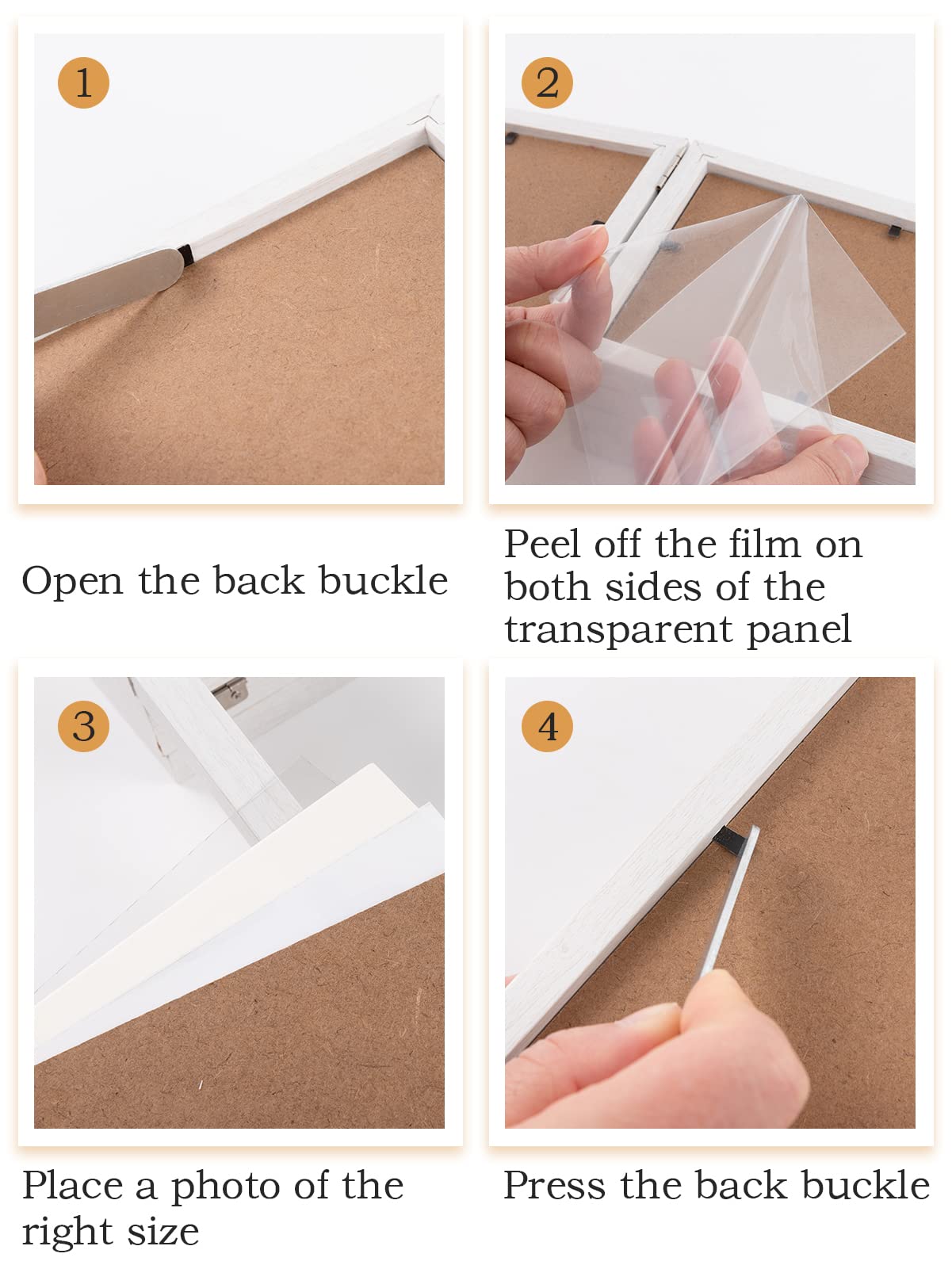 1

Open the back buckle

2

Peel off the film on both sides of the transparent panel

3

Place a photo of the right size

4

Press the back buckle