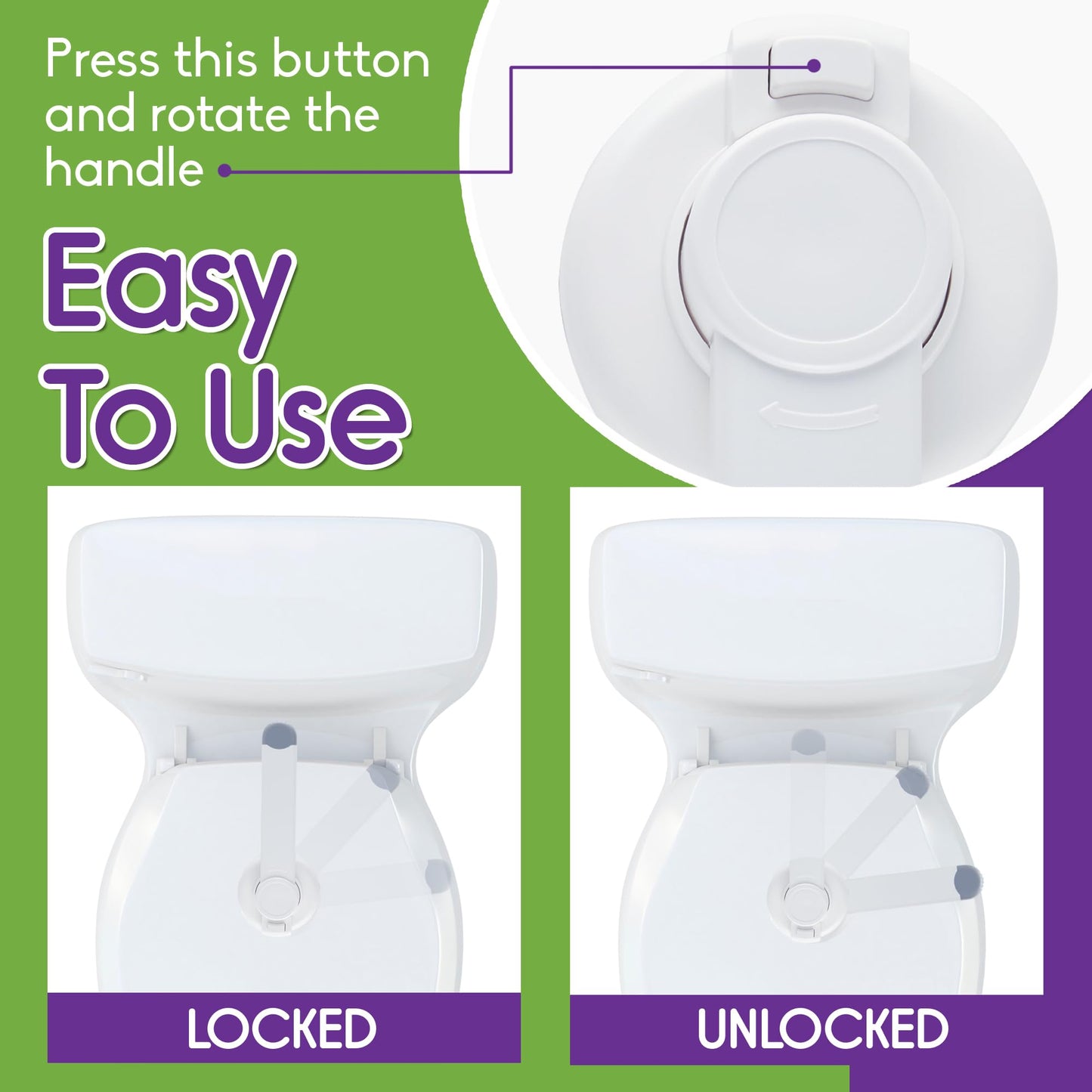 Press this button and rotate the handle

Easy To Use

LOCKED

UNLOCKED