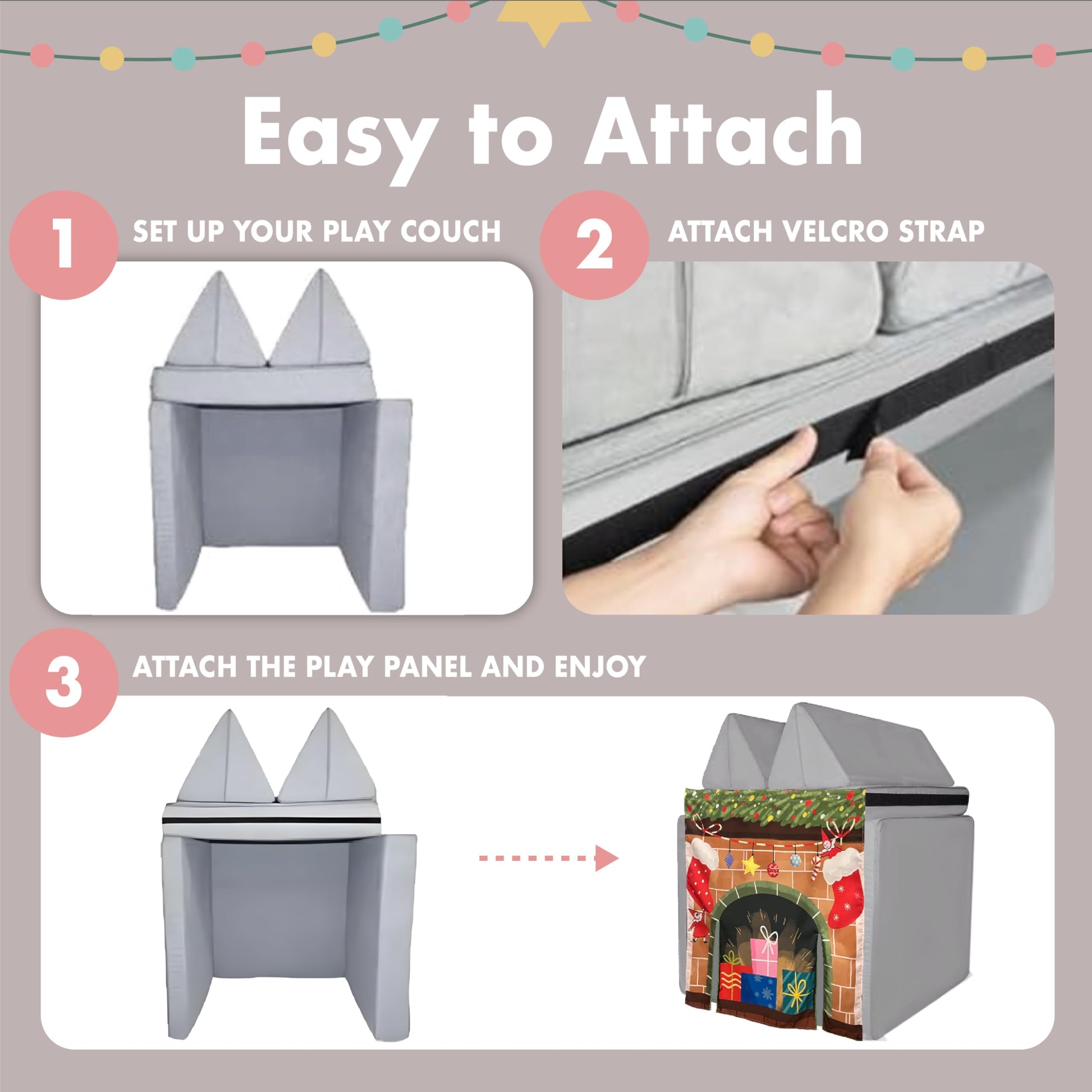 Easy to Attach

1 SET UP YOUR PLAY COUCH

2 ATTACH VELCRO STRAP

3 ATTACH THE PLAY PANEL AND ENJOY