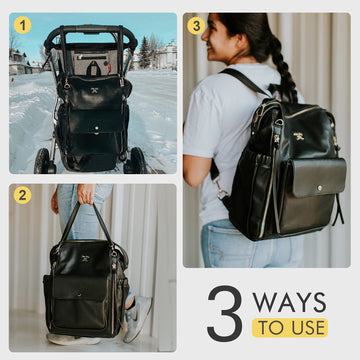 1

3

2

3 WAYS TO USE