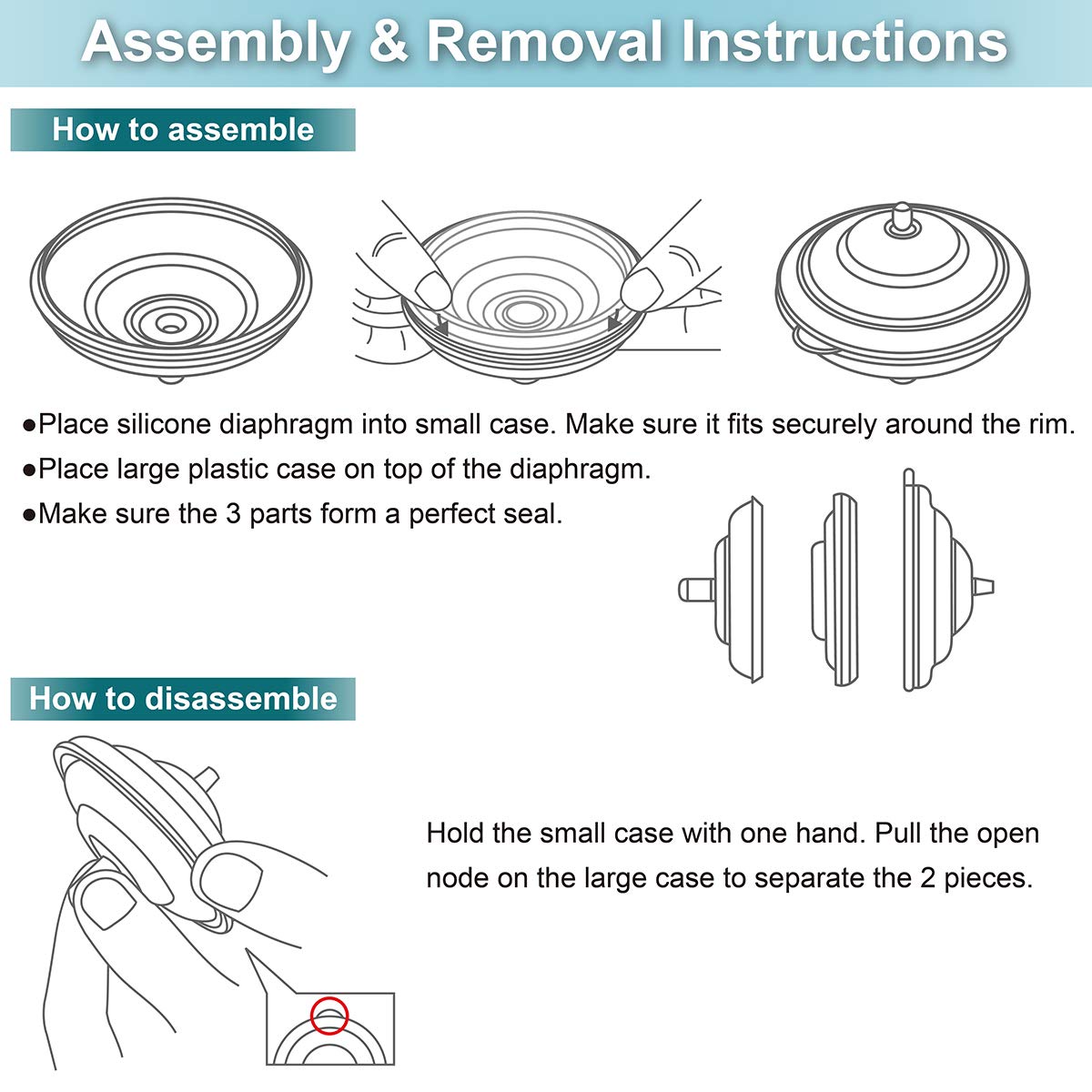 Assembly & Removal Instructions

How to assemble

●Place silicone diaphragm into small case. Make sure it fits securely around the rim.
●Place large plastic case on top of the diaphragm.
●Make sure the 3 parts form a perfect seal.

How to disassemble

Hold the small case with one hand. Pull the open node on the large case to separate the 2 pieces.