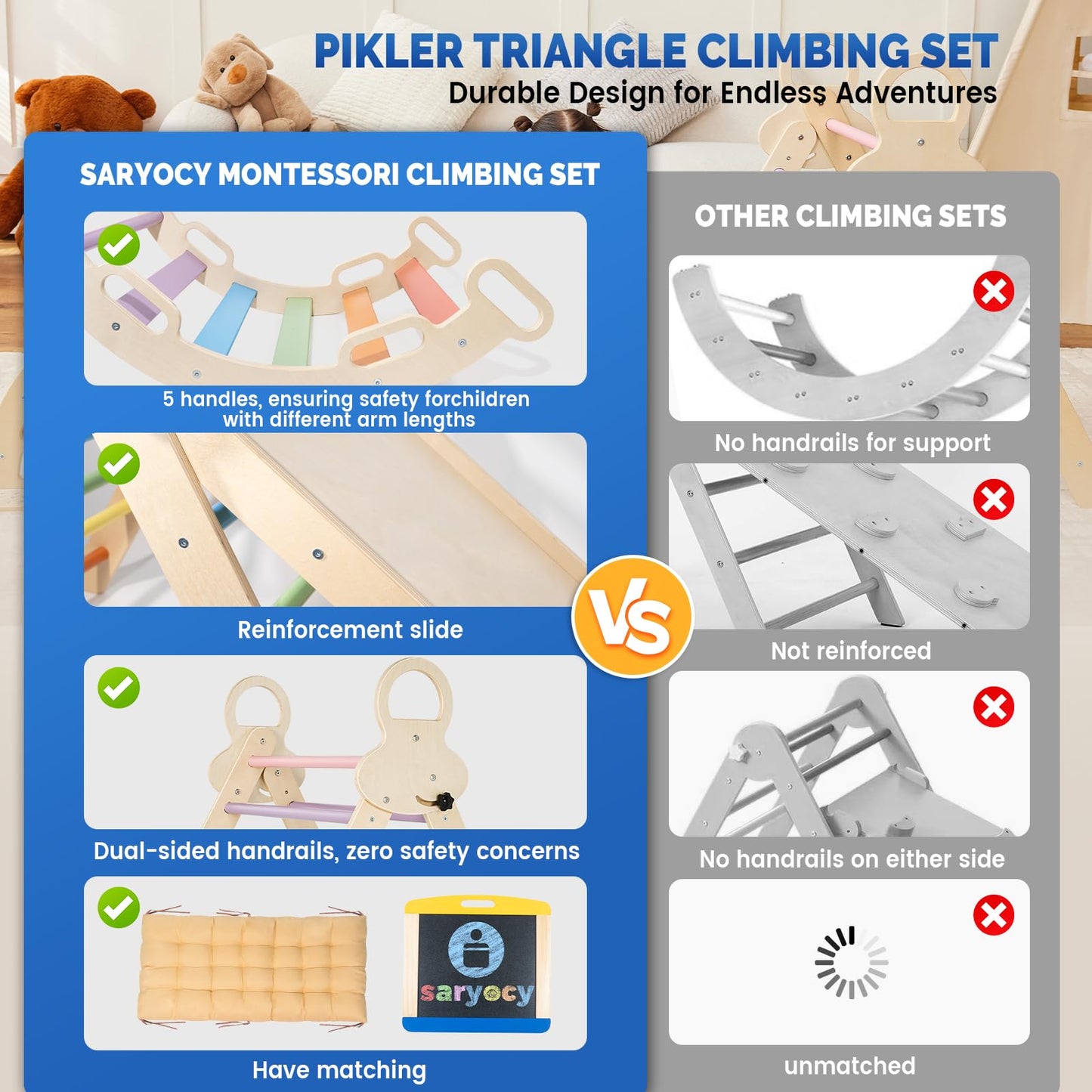 PIKLER TRIANGLE CLIMBING SET
Durable Design for Endless Adventures

SARYOCY MONTESSORI CLIMBING SET

5 handles, ensuring safety forchildren with different arm lengths

Reinforcement slide

Dual-sided handrails, zero safety concerns

saryocy

Have matching

VS

OTHER CLIMBING SETS

No handrails for support

Not reinforced

No handrails on either side

unmatched