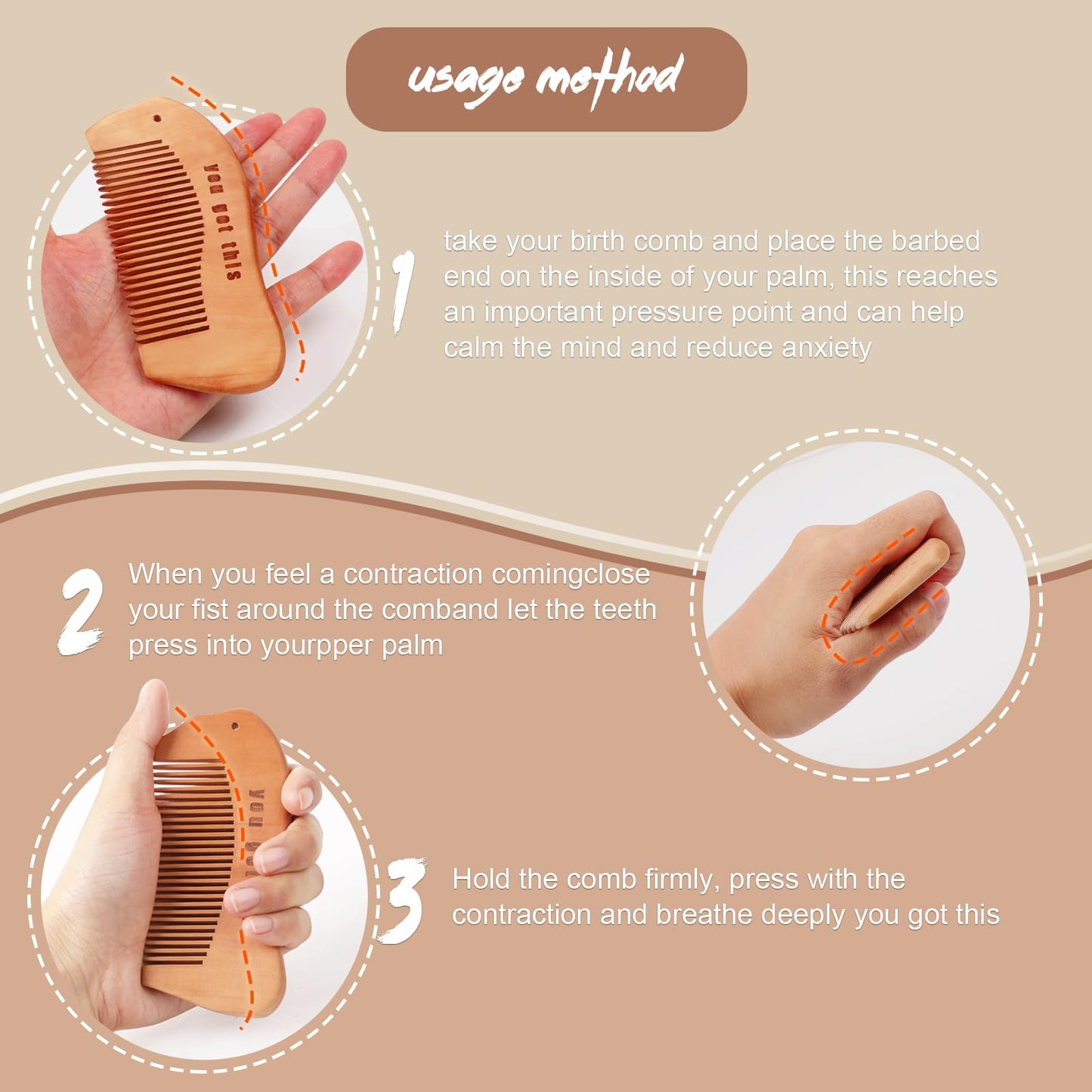 usage method

you got this

1 take your birth comb and place the barbed end on the inside of your palm, this reaches an important pressure point and can help calm the mind and reduce anxiety

2 When you feel a contraction comingclose your fist around the comband let the teeth press into yourpper palm

you got

3 Hold the comb firmly, press with the contraction and breathe deeply you got this