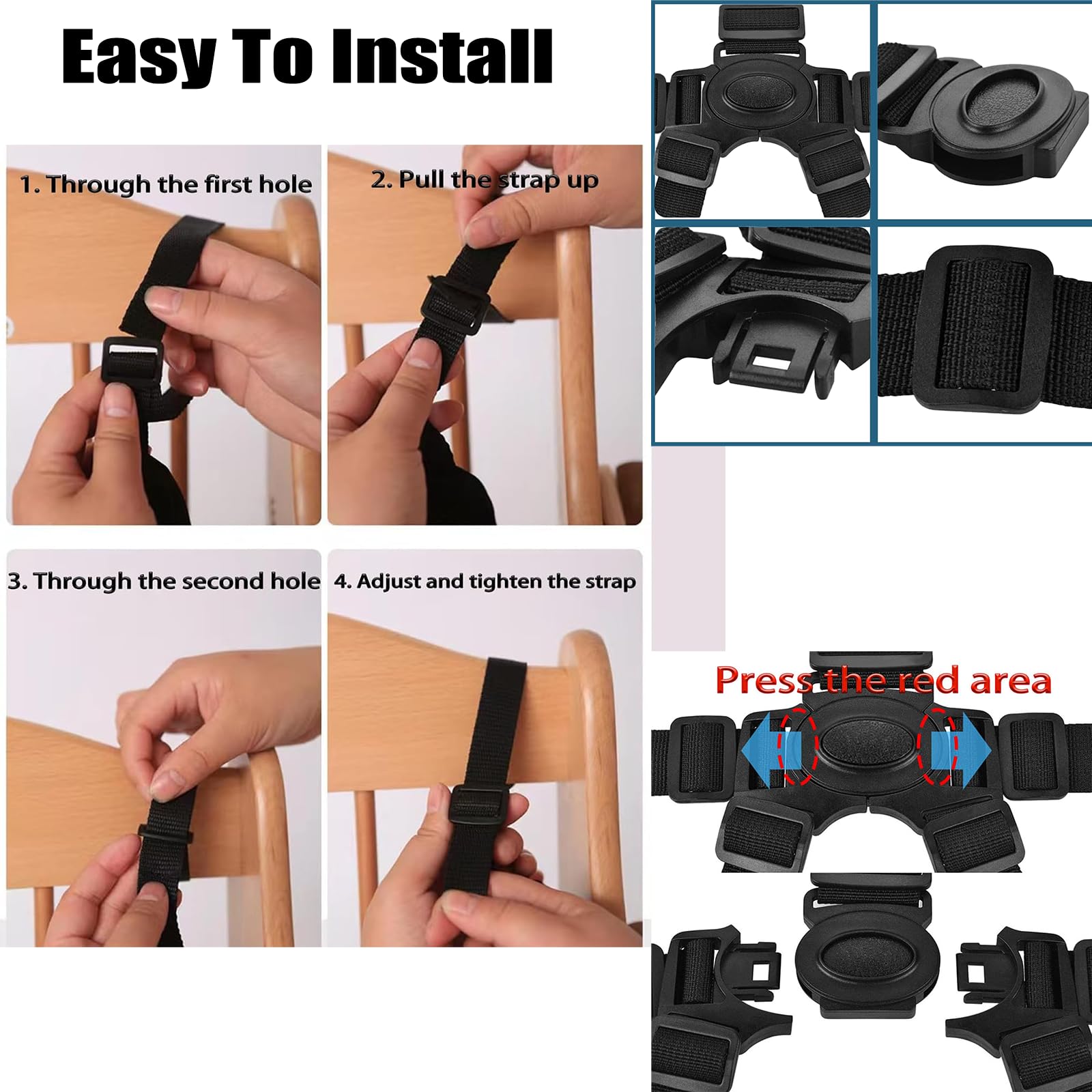 Easy To Install

1. Through the first hole

2. Pull the strap up

3. Through the second hole

4. Adjust and tighten the strap

Press the red area