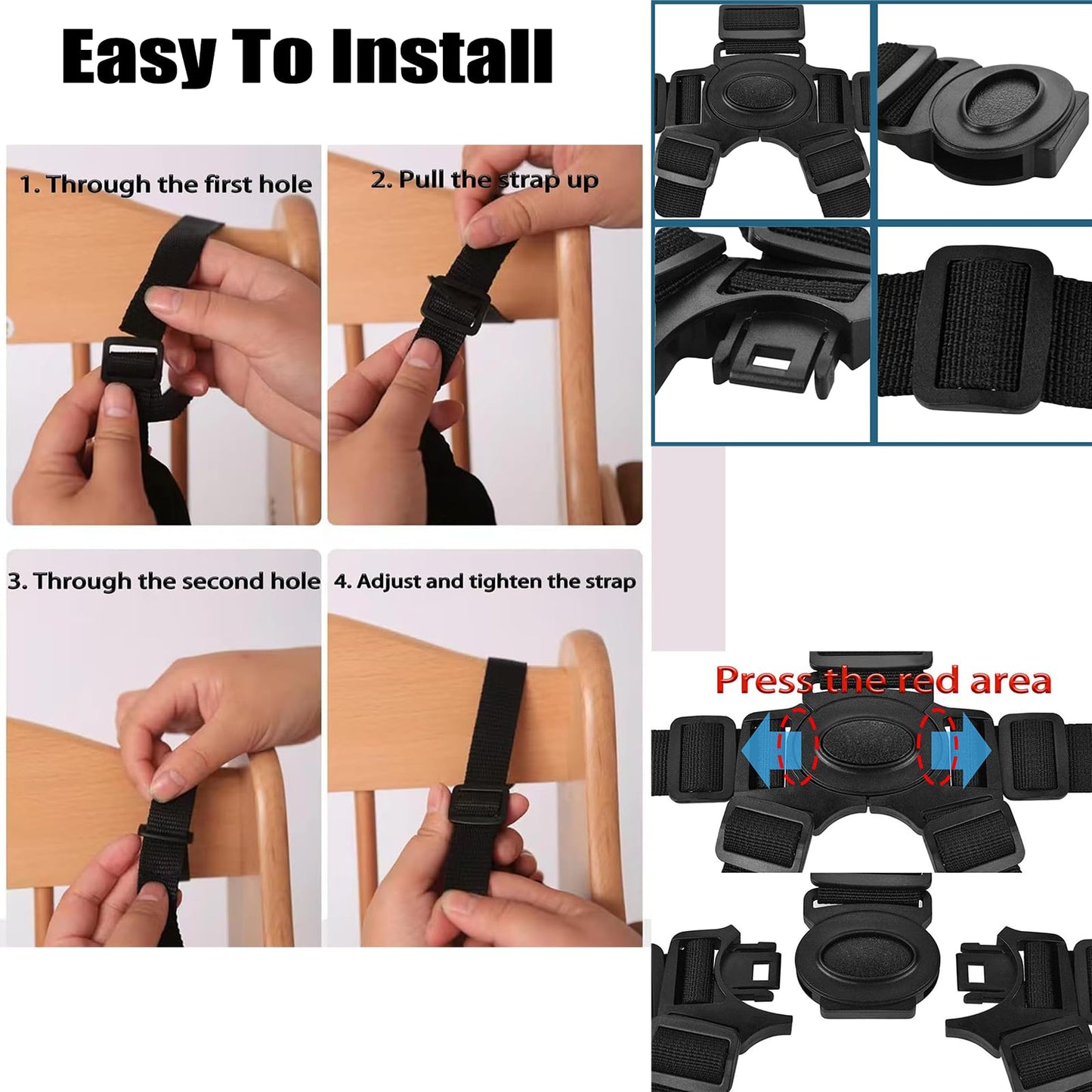 Easy To Install

1. Through the first hole

2. Pull the strap up

3. Through the second hole

4. Adjust and tighten the strap

Press the red area