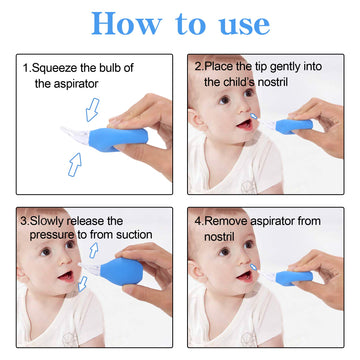 How to use

1.Squeeze the bulb of the aspirator

2.Place the tip gently into the child's nostril

3.Slowly release the pressure to from suction

4.Remove aspirator from nostril