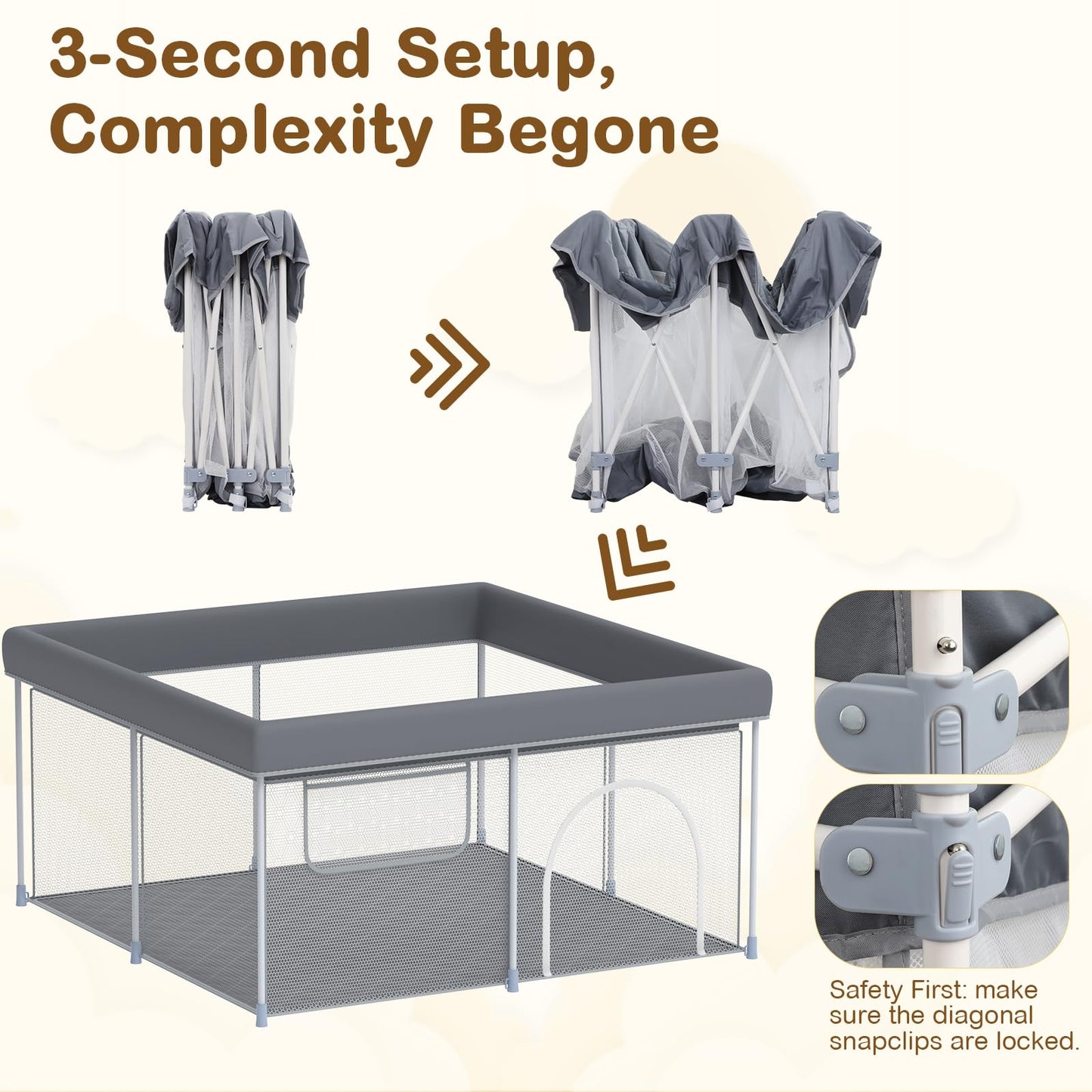 3-Second Setup, Complexity Begone

Safety First: make sure the diagonal snapclips are locked.