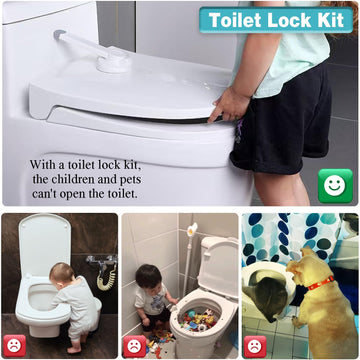 Toilet Lock Kit

With a toilet lock kit, the children and pets can't open the toilet.