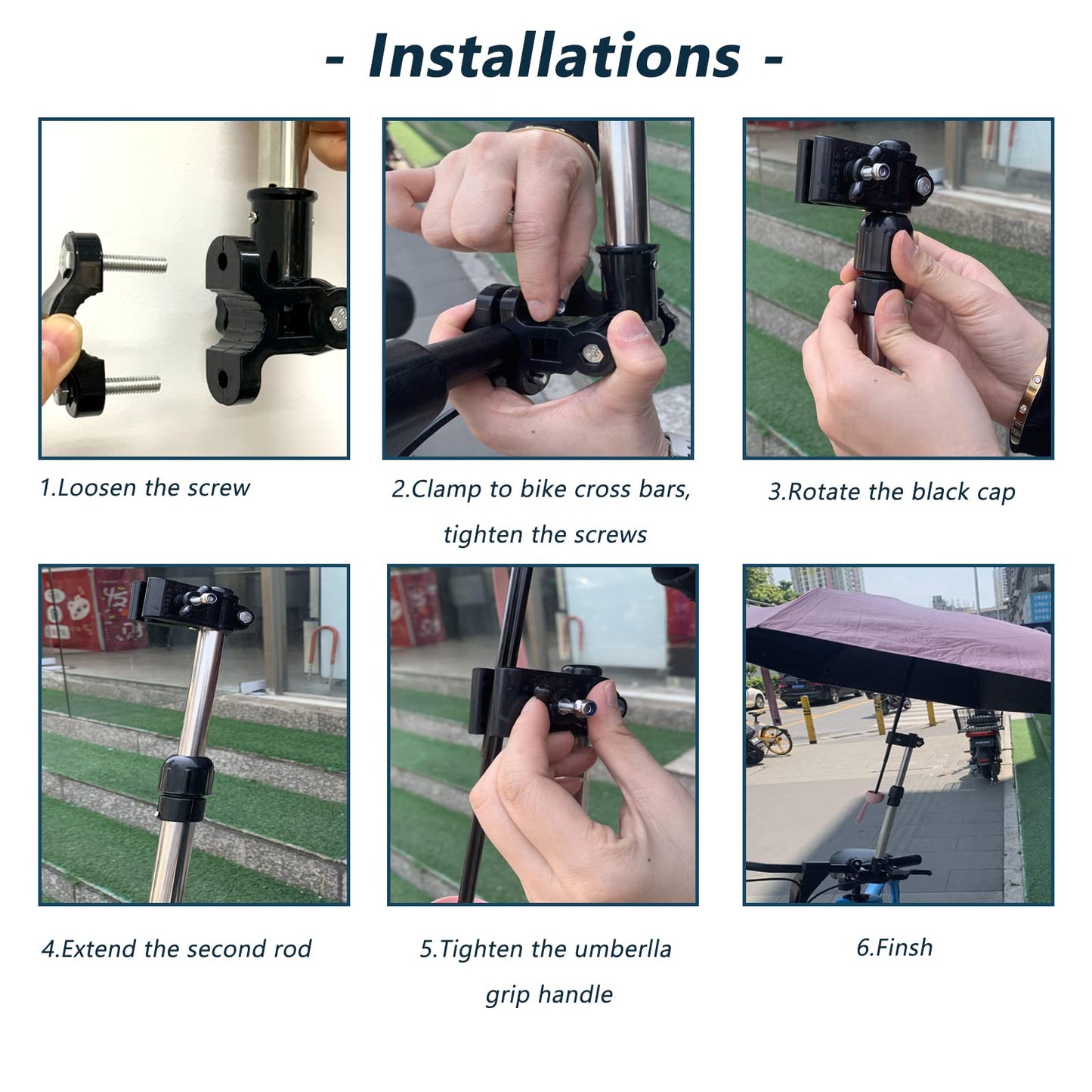 - Installations -

1.Loosen the screw

2.Clamp to bike cross bars, tighten the screws

3.Rotate the black cap

4.Extend the second rod

5.Tighten the umberlla grip handle

6.Finsh