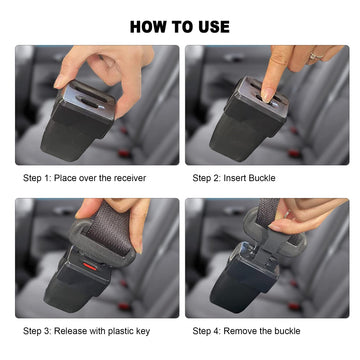 HOW TO USE

Step 1: Place over the receiver

Step 2: Insert Buckle

Step 3: Release with plastic key

Step 4: Remove the buckle