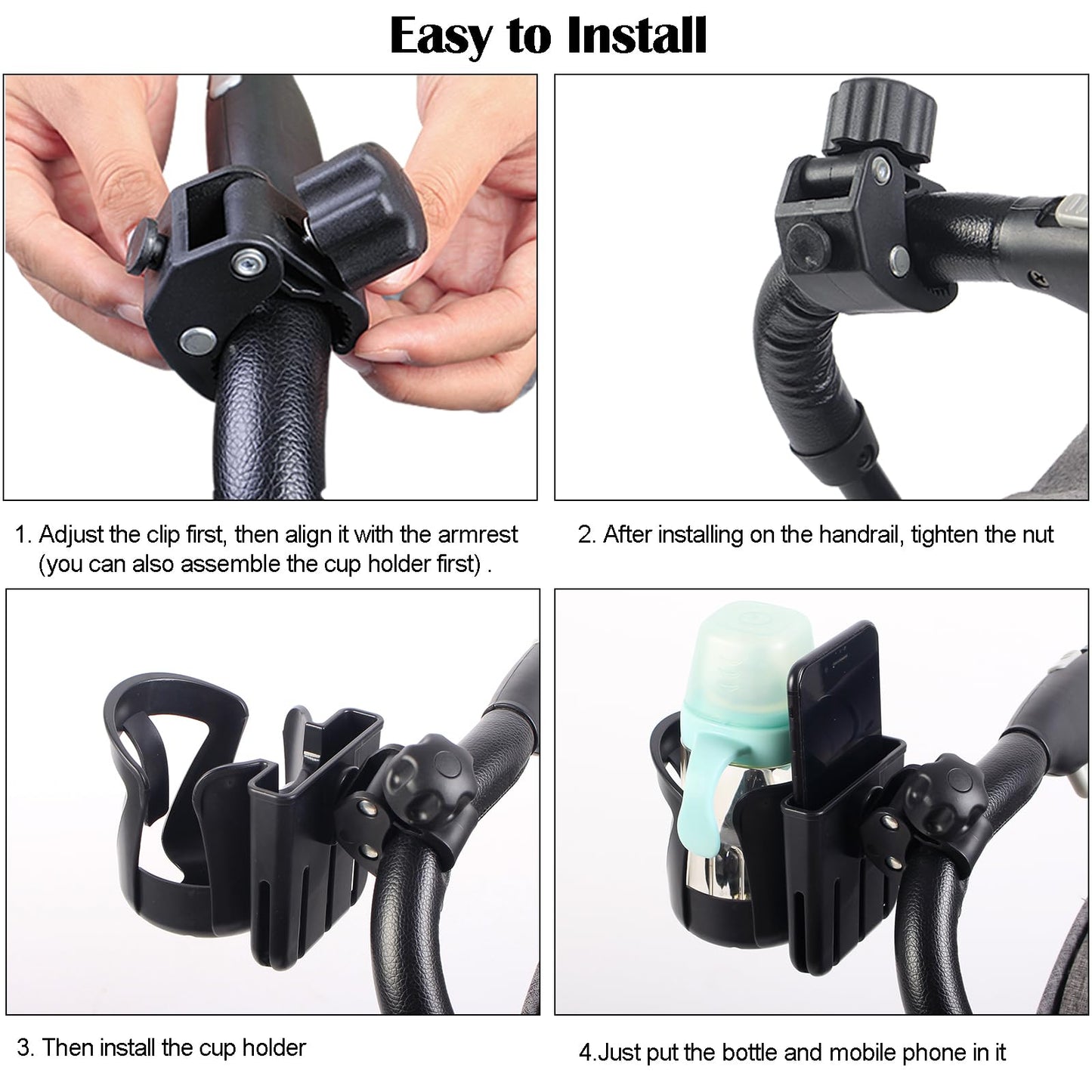 Easy to Install

1. Adjust the clip first, then align it with the armrest (you can also assemble the cup holder first) .

2. After installing on the handrail, tighten the nut

3. Then install the cup holder

4.Just put the bottle and mobile phone in it