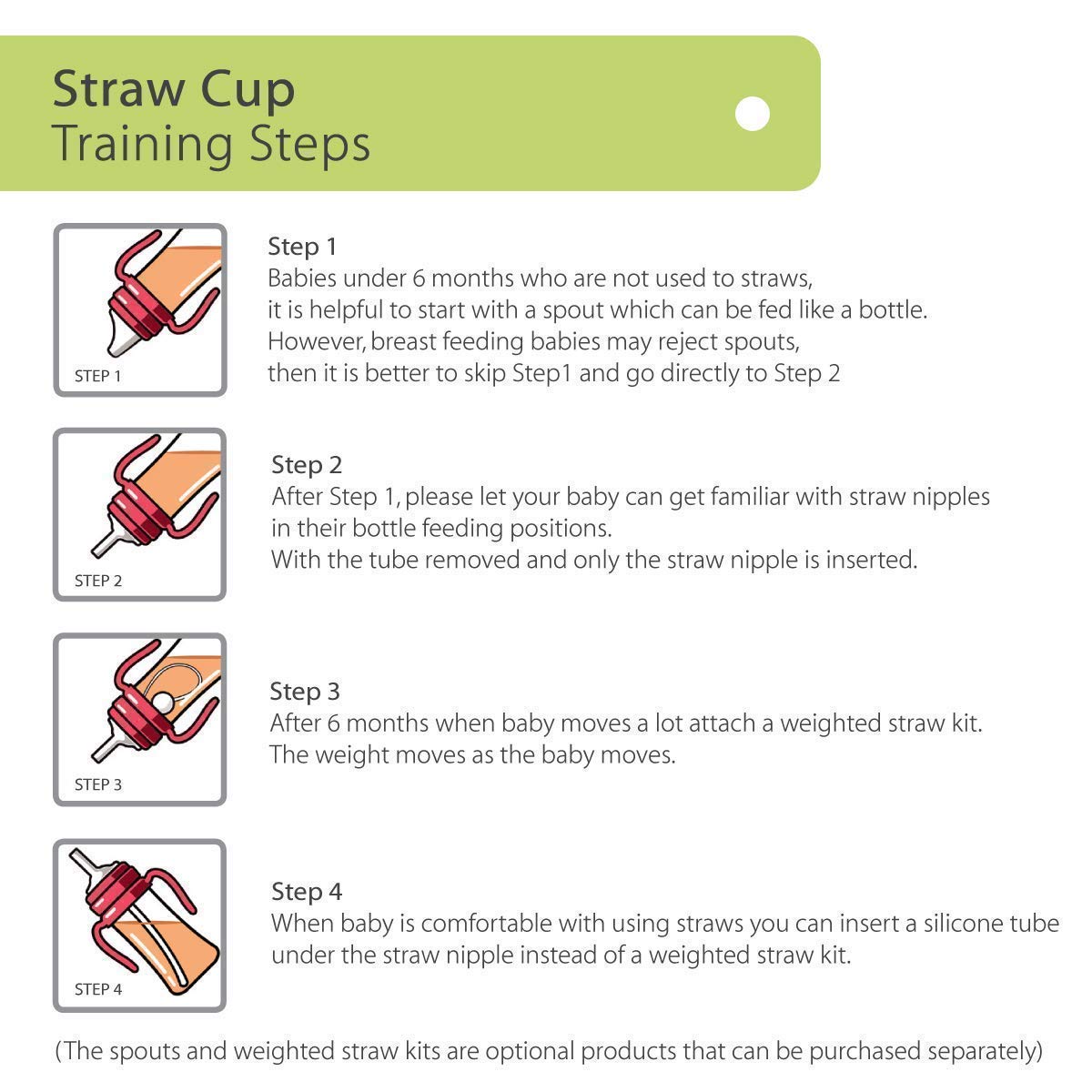 Straw Cup
Training Steps

STEP 1

Step 1
Babies under 6 months who are not used to straws, it is helpful to start with a spout which can be fed like a bottle. However, breast feeding babies may reject spouts, then it is better to skip Step1 and go directly to Step 2

STEP 2

Step 2
After Step 1, please let your baby can get familiar with straw nipples in their bottle feeding positions.
With the tube removed and only the straw nipple is inserted.

STEP 3

Step 3
After 6 months when baby moves a lot attach a weighted straw kit.
The weight moves as the baby moves.

STEP 4

Step 4
When baby is comfortable with using straws you can insert a silicone tube under the straw nipple instead of a weighted straw kit.

(The spouts and weighted straw kits are optional products that can be purchased separately)