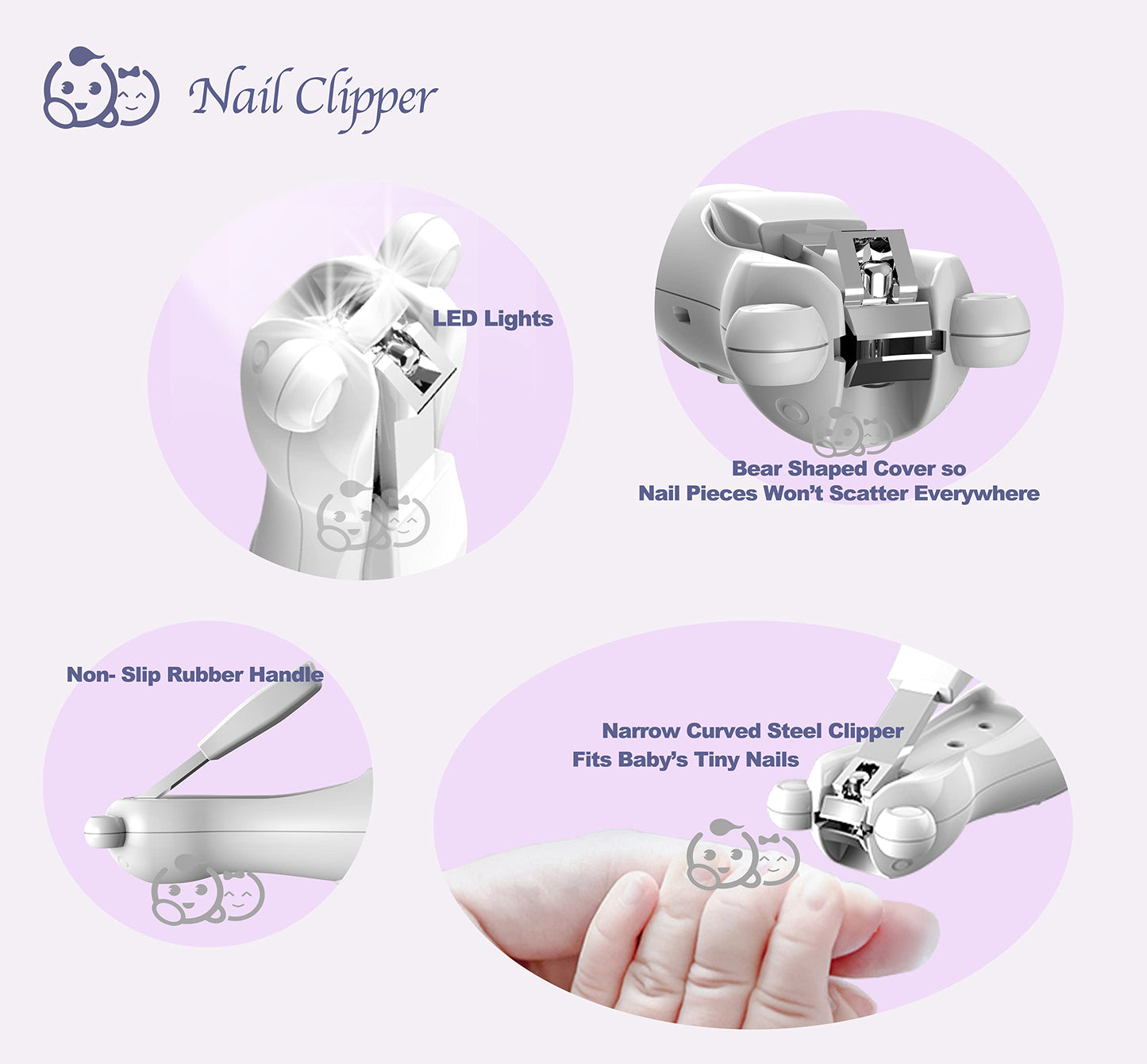 Nail Clipper

LED Lights

Bear Shaped Cover so
Nail Pieces Won't Scatter Everywhere

Non- Slip Rubber Handle

Narrow Curved Steel Clipper
Fits Baby's Tiny Nails