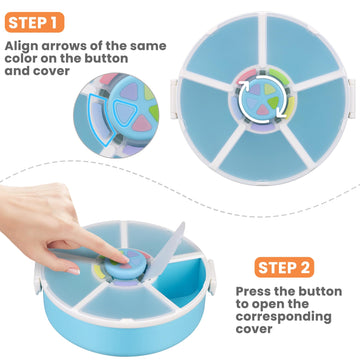 STEP 1

Align arrows of the same color on the button and cover

STEP 2

Press the button to open the corresponding cover