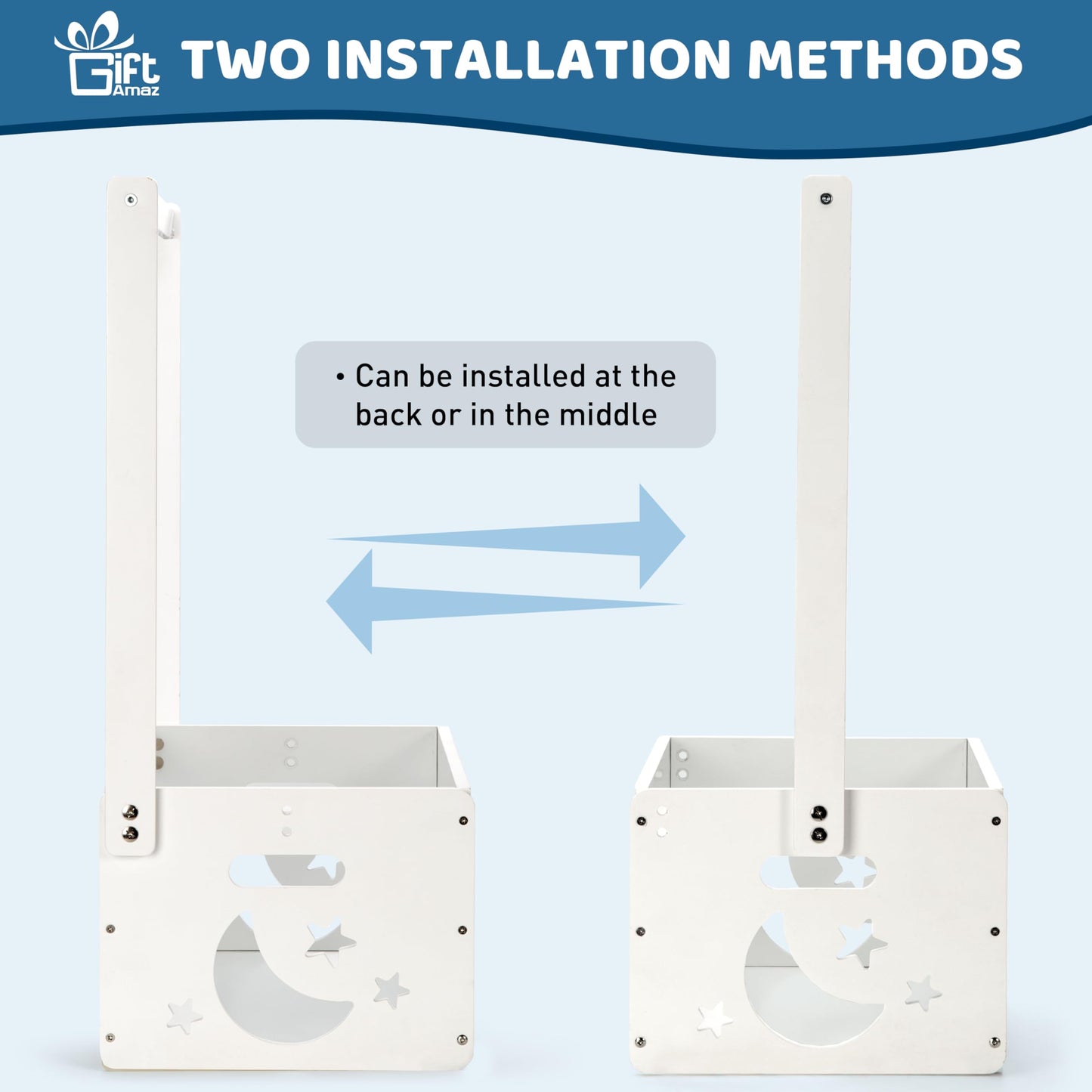 Gift Amaz

TWO INSTALLATION METHODS

• Can be installed at the back or in the middle