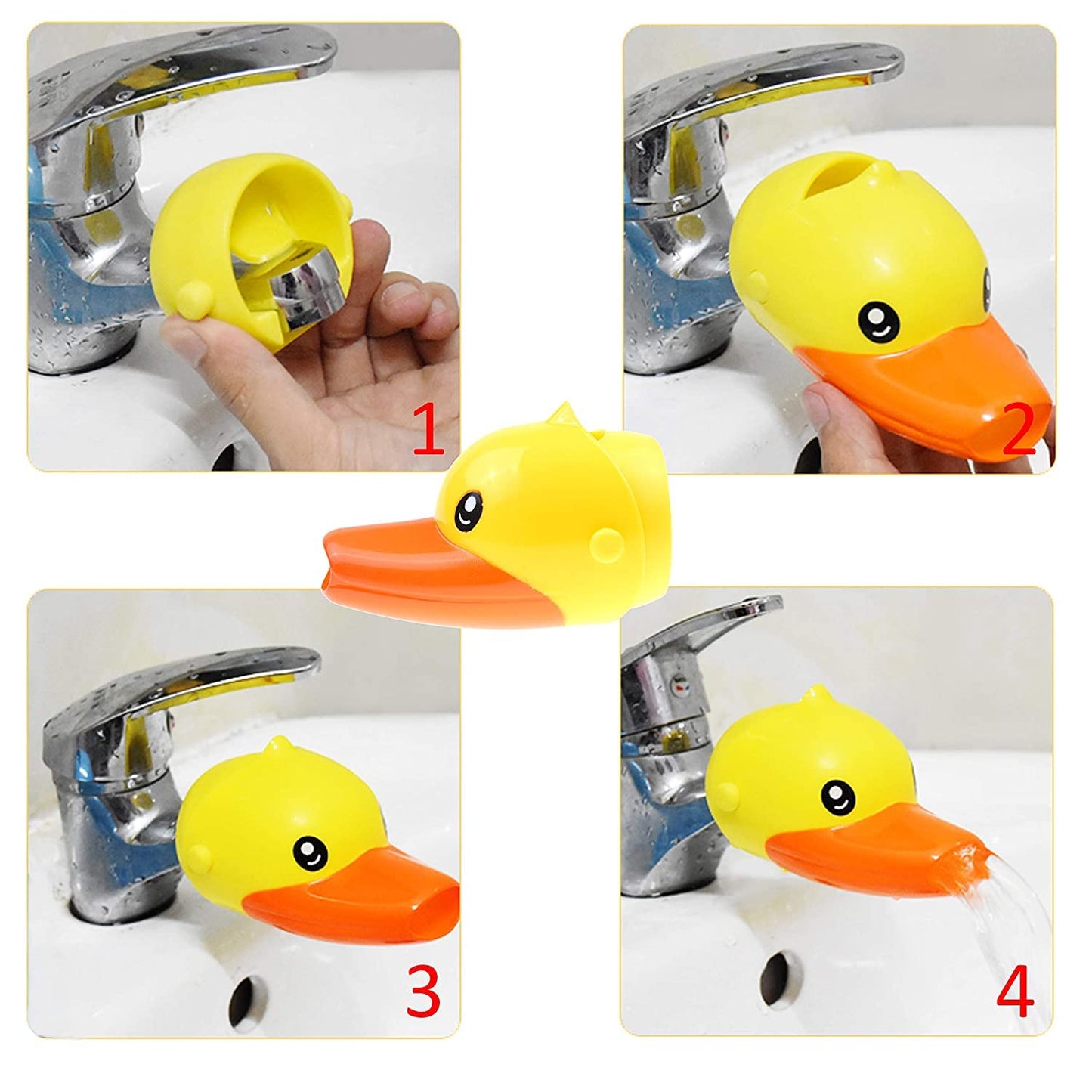 1

2

3

4