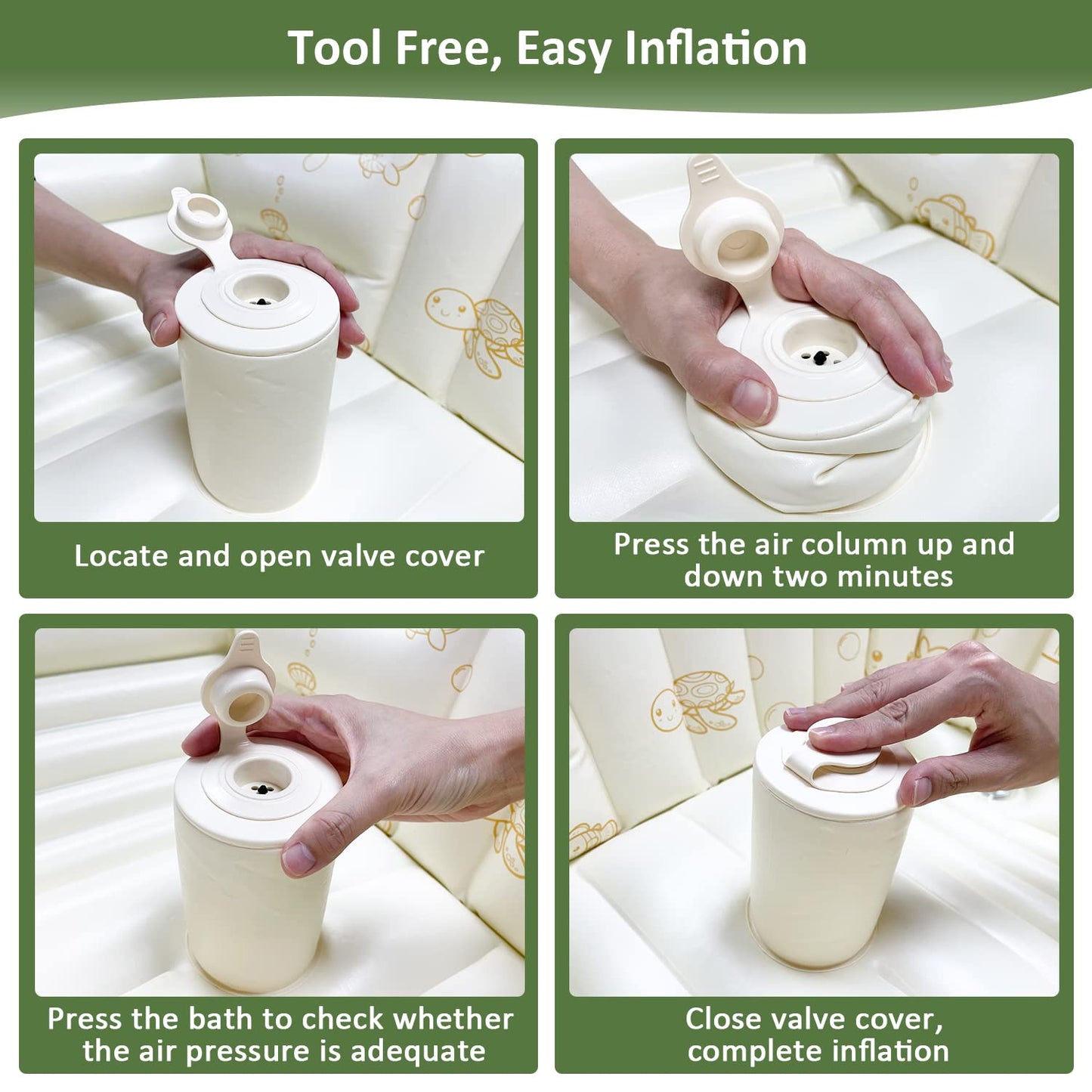 Tool Free, Easy Inflation

Locate and open valve cover

Press the air column up and down two minutes

Press the bath to check whether the air pressure is adequate

Close valve cover, complete inflation