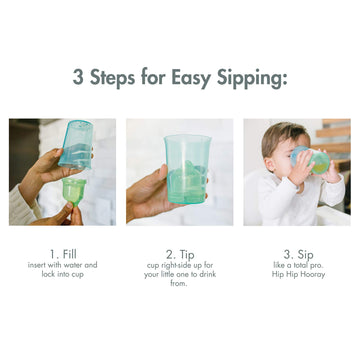 3 Steps for Easy Sipping:

1. Fill
insert with water and lock into cup

2. Tip
cup right-side up for your little one to drink from.

3. Sip
like a total pro. Hip Hip Hooray