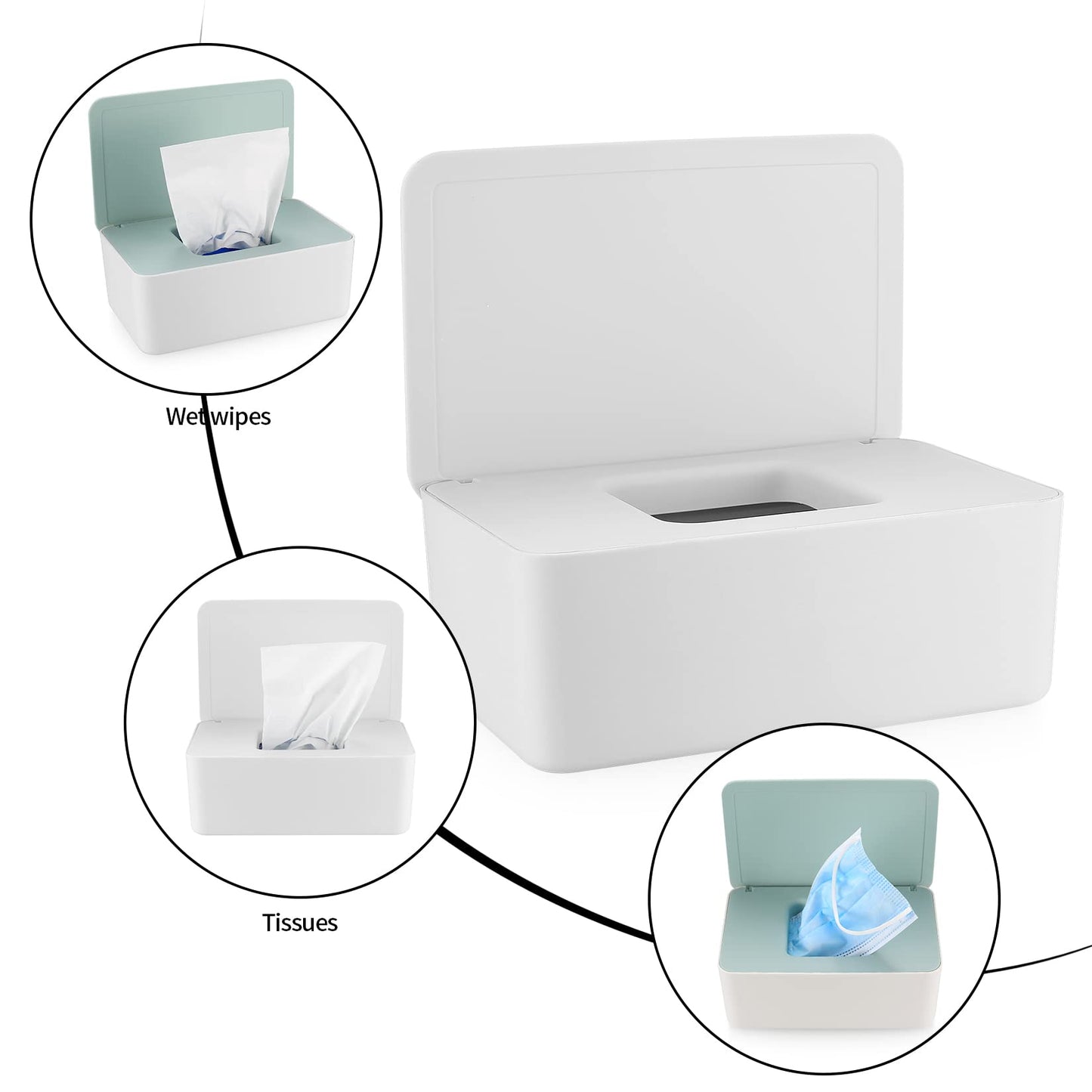 Wet wipes

Tissues