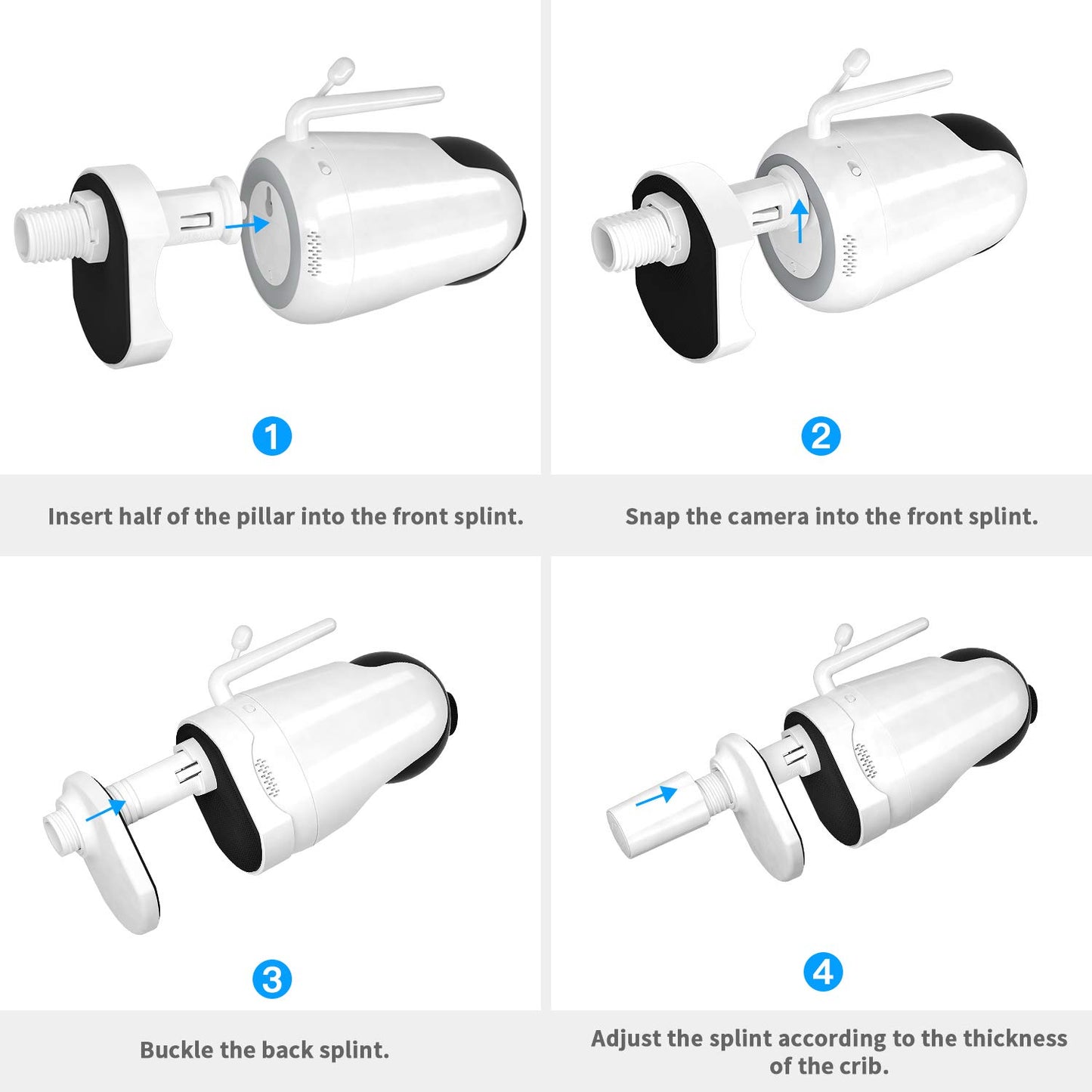 1

Insert half of the pillar into the front splint.

2

Snap the camera into the front splint.

3

Buckle the back splint.

4

Adjust the splint according to the thickness of the crib.