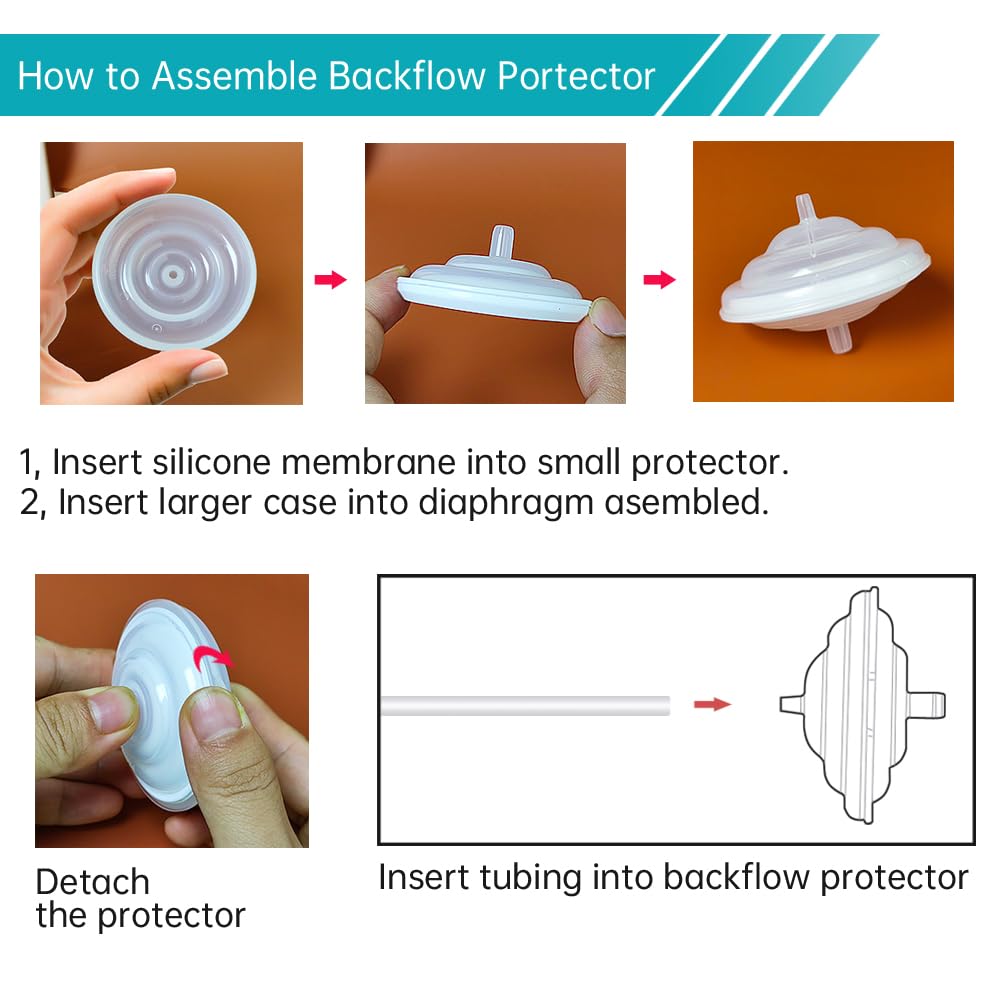 How to Assemble Backflow Portector

1, Insert silicone membrane into small protector.
2, Insert larger case into diaphragm asembled.

Detach the protector

Insert tubing into backflow protector