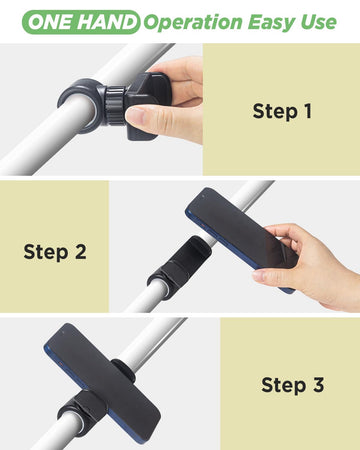 ONE HAND Operation Easy Use

Step 1

Step 2

Step 3