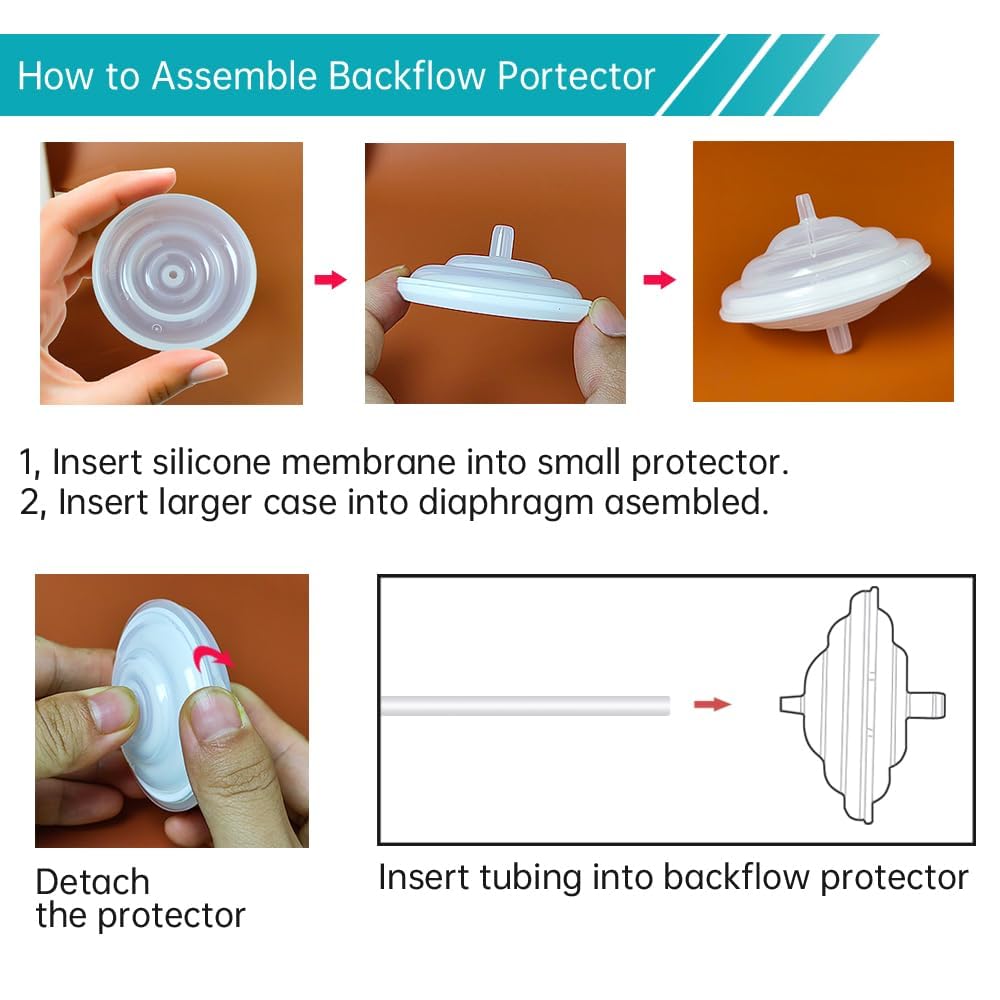 How to Assemble Backflow Portector

1, Insert silicone membrane into small protector.
2, Insert larger case into diaphragm asembled.

Detach the protector

Insert tubing into backflow protector